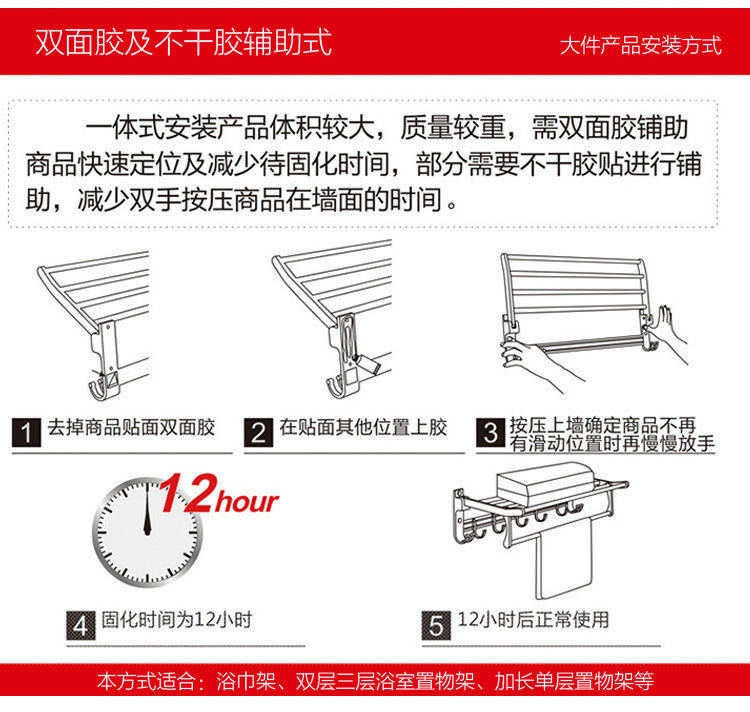 双面胶及不干胶辅助式

大件产品安装方式

一体式安装产品体积较大，质量较重，需双面胶铺助商品快速定位及减少待固化时间，部分需要不干胶贴进行铺助，减少双手按压商品在墙面的时间。

1 去掉商品贴面双面胶

2 在贴面其他位置上胶

3 按压上墙确定商品不再有滑动位置时再慢慢放手

12hour

4 固化时间为12小时

5 12小时后正常使用

本方式适合：浴巾架、双层三层浴室置物架、加长单层置物架等