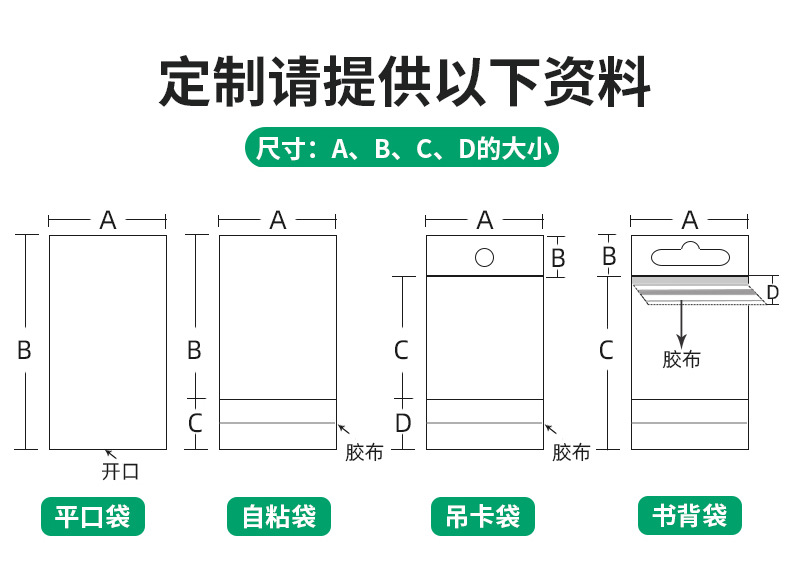 定制请提供以下资料

尺寸：A、B、C、D的大小

A
B
开口
平口袋

A
B
C
胶布
自粘袋

A
B
C
D
胶布
吊卡袋

A
B
D
C
胶布
书背袋