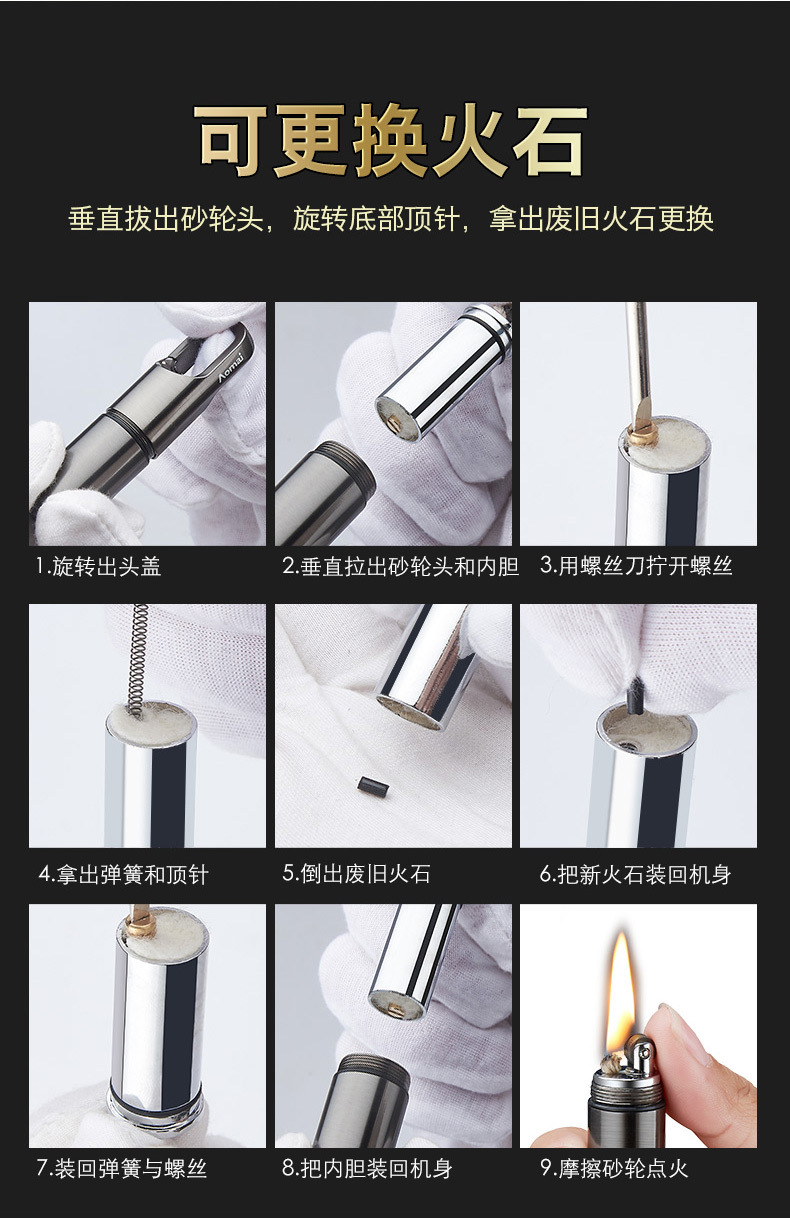 可更换火石

垂直拔出砂轮头，旋转底部顶针，拿出废旧火石更换

Aomai

1.旋转出头盖

2.垂直拉出砂轮头和内胆

3.用螺丝刀拧开螺丝

4.拿出弹簧和顶针

5.倒出废旧火石

6.把新火石装回机身

7.装回弹簧与螺丝

8.把内胆装回机身

9.摩擦砂轮点火