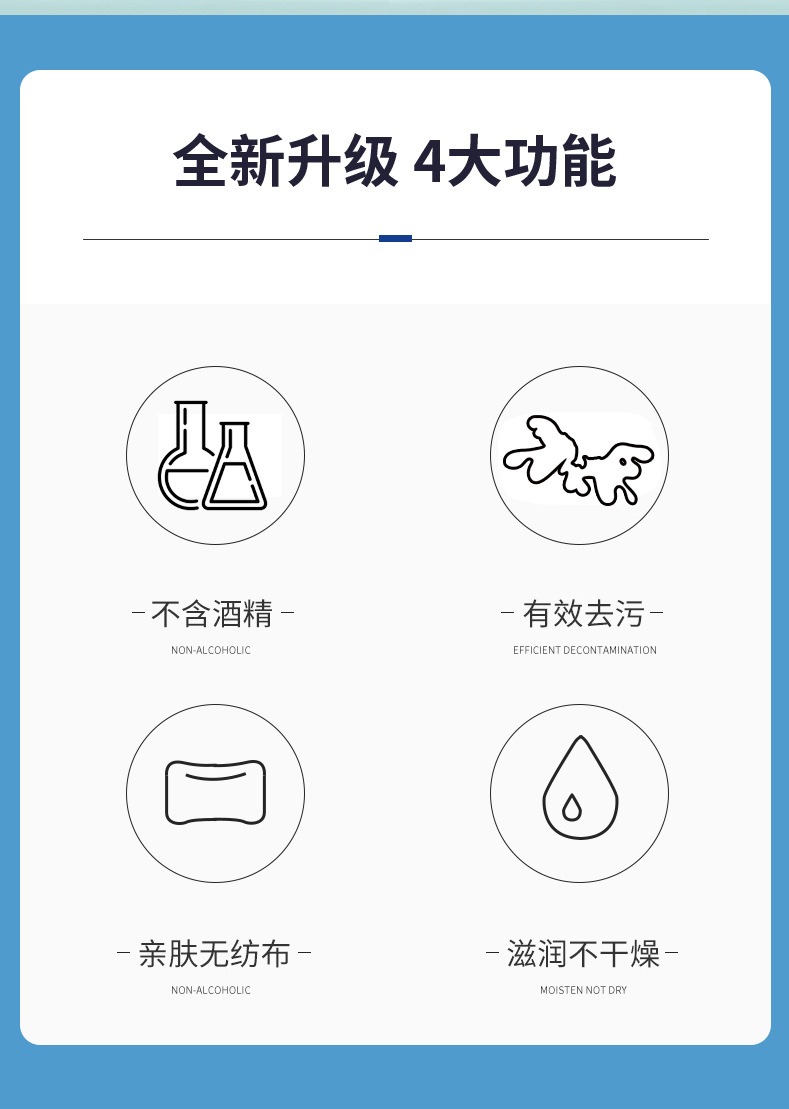 全新升级 4大功能

- 不含酒精 -

NON-ALCOHOLIC

- 有效去污 -

EFFICIENT DECONTAMINATION

- 亲肤无纺布 -

NON-ALCOHOLIC

- 滋润不干燥 -

MOISTEN NOT DRY