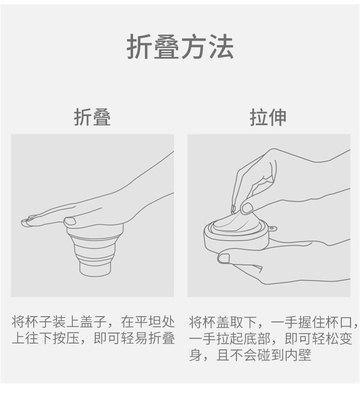 折叠方法

折叠

将杯子装上盖子，在平坦处上往下按压，即可轻易折叠

拉伸

将杯盖取下，一手握住杯口，一手拉起底部，即可轻松变身，且不会碰到内壁