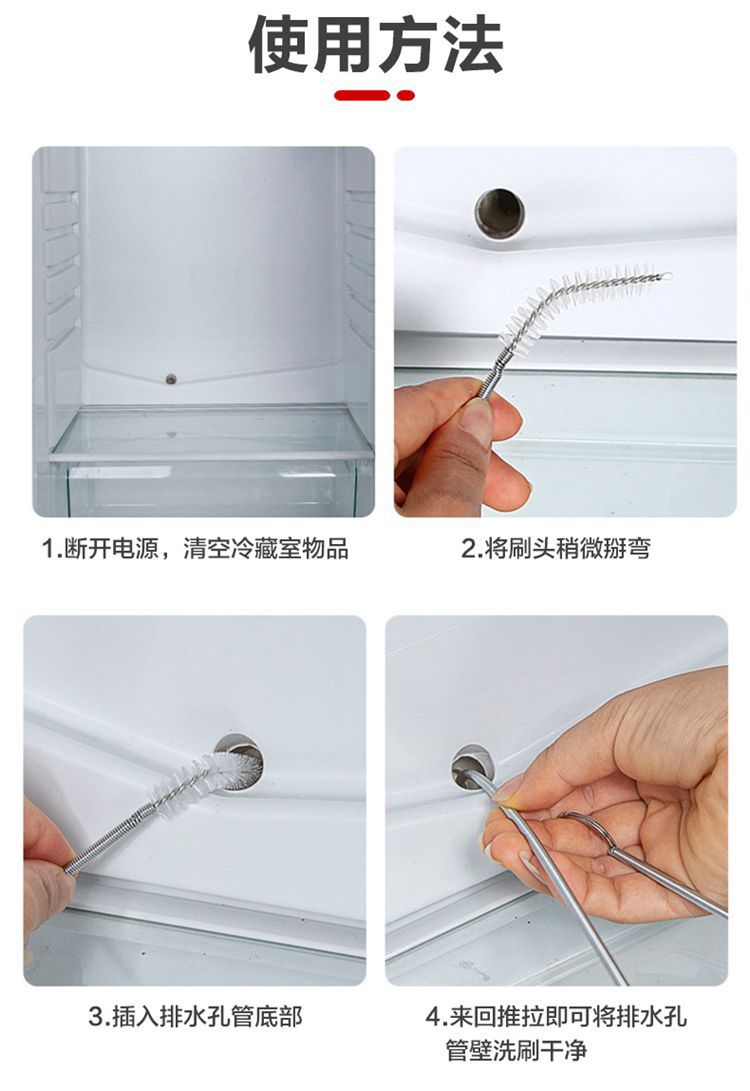 使用方法

1.断开电源，清空冷藏室物品

2.将刷头稍微掰弯

3.插入排水孔管底部

4.来回推拉即可将排水孔管壁洗刷干净