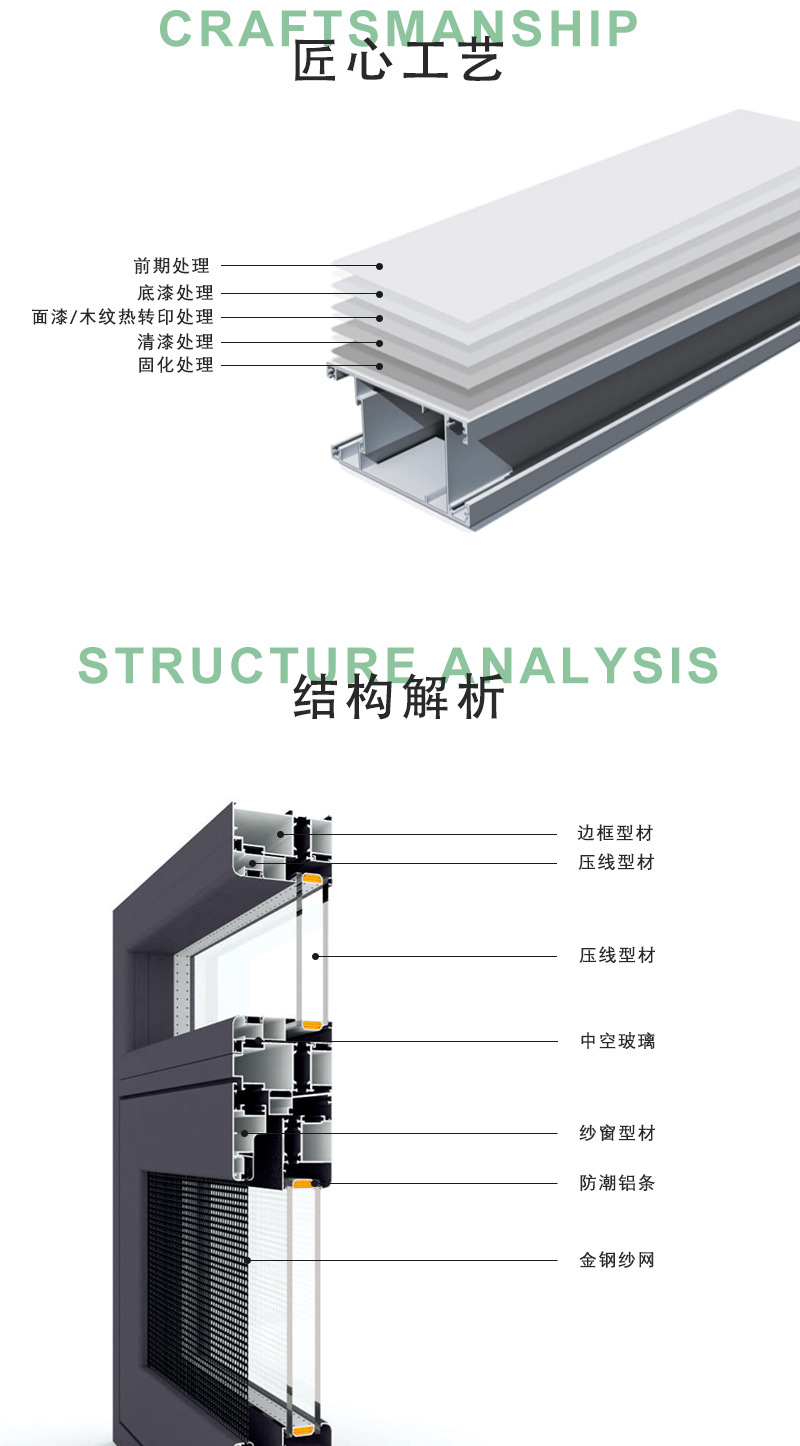 CRAFTSMANSHIP
匠心工艺

前期处理
底漆处理
面漆/木纹热转印处理
清漆处理
固化处理

STRUCTURE ANALYSIS
结构解析

边框型材
压线型材
压线型材
中空玻璃
纱窗型材
防潮铝条
金钢纱网