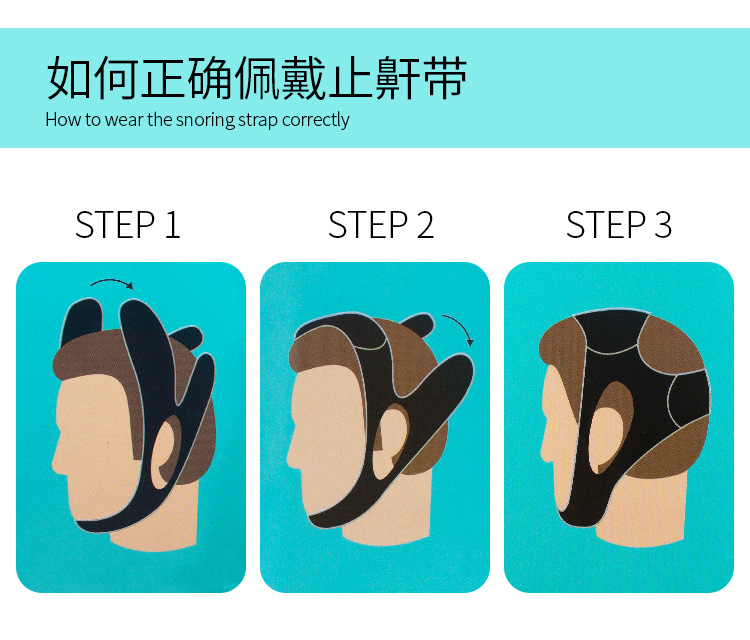 如何正确佩戴止鼾带
How to wear the snoring strap correctly

STEP 1

STEP 2

STEP 3