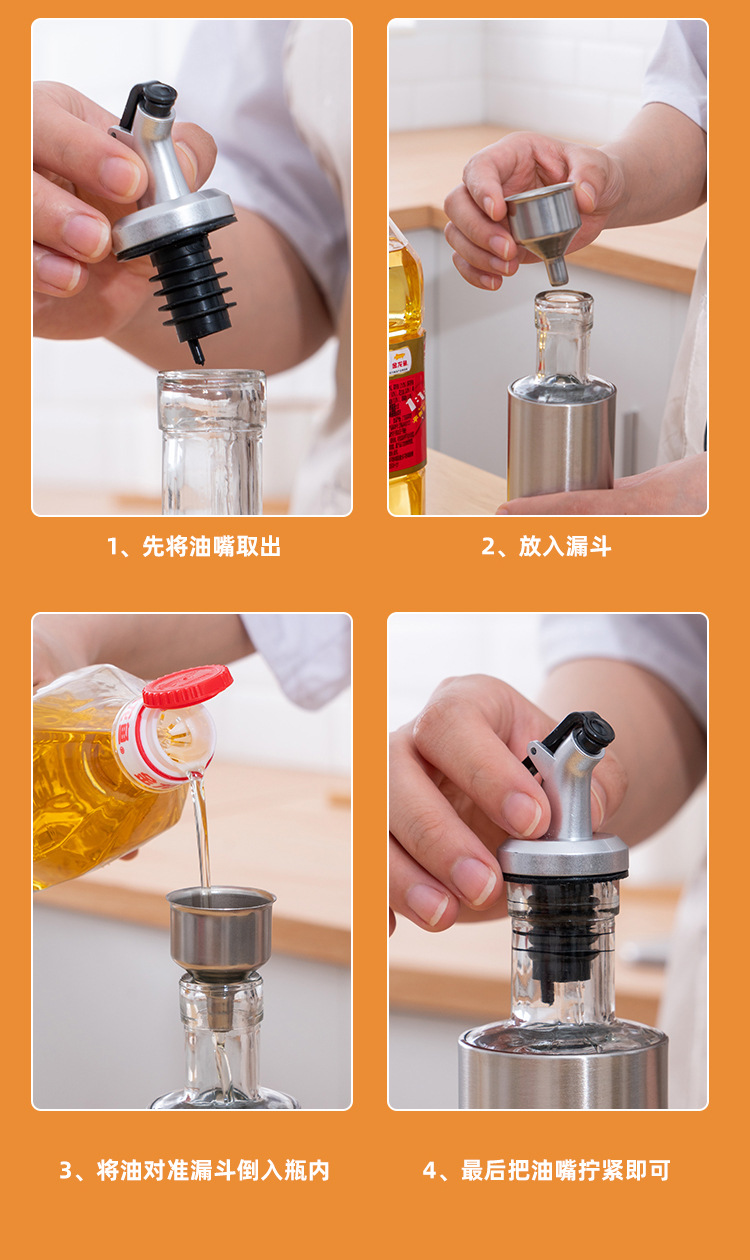 1、先将油嘴取出

2、放入漏斗

3、将油对准漏斗倒入瓶内

4、最后把油嘴拧紧即可