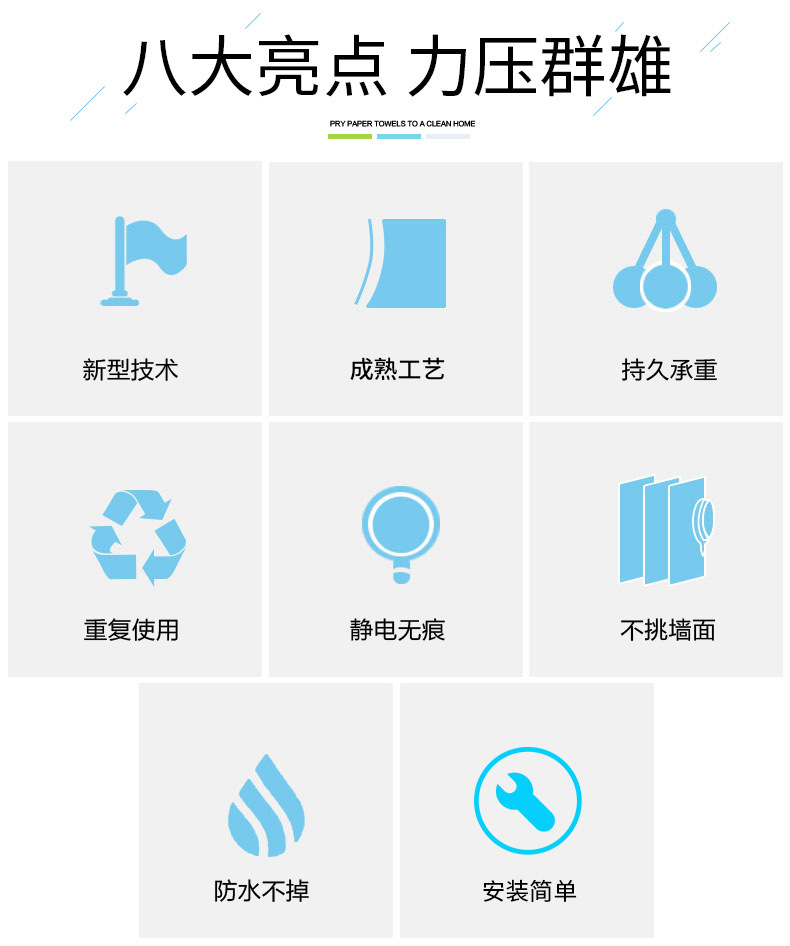 八大亮点 力压群雄

PRY PAPER TOWELS TO A CLEAN HOME

新型技术

成熟工艺

持久承重

重复使用

静电无痕

不挑墙面

防水不掉

安装简单