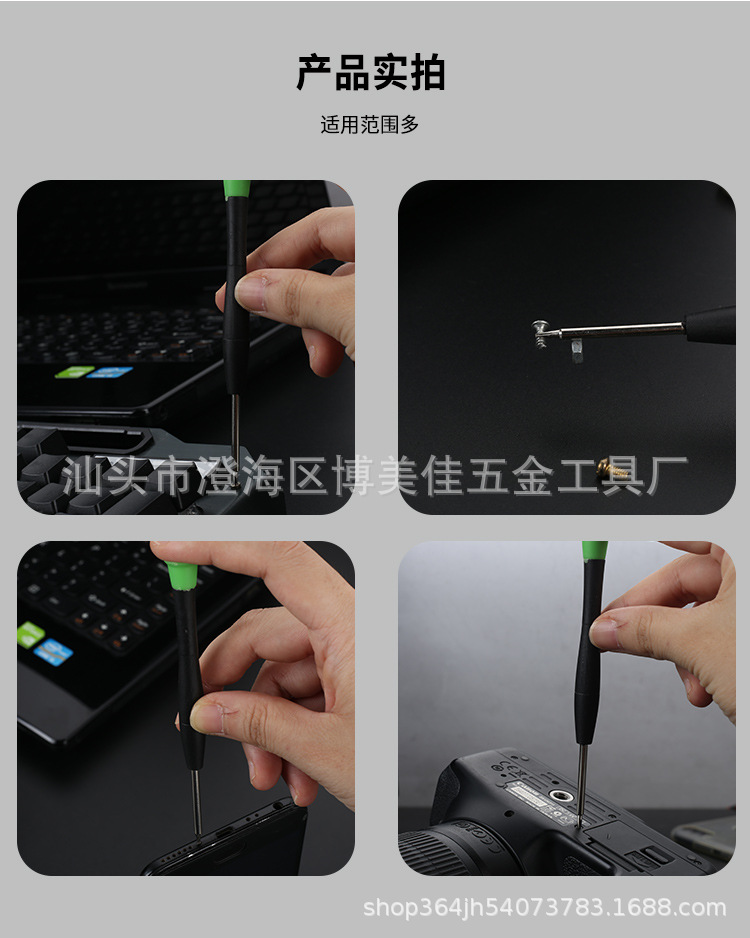 产品实拍

适用范围多

汕头市澄海区博美佳五金工具厂

shop364jh54073783.1688.com