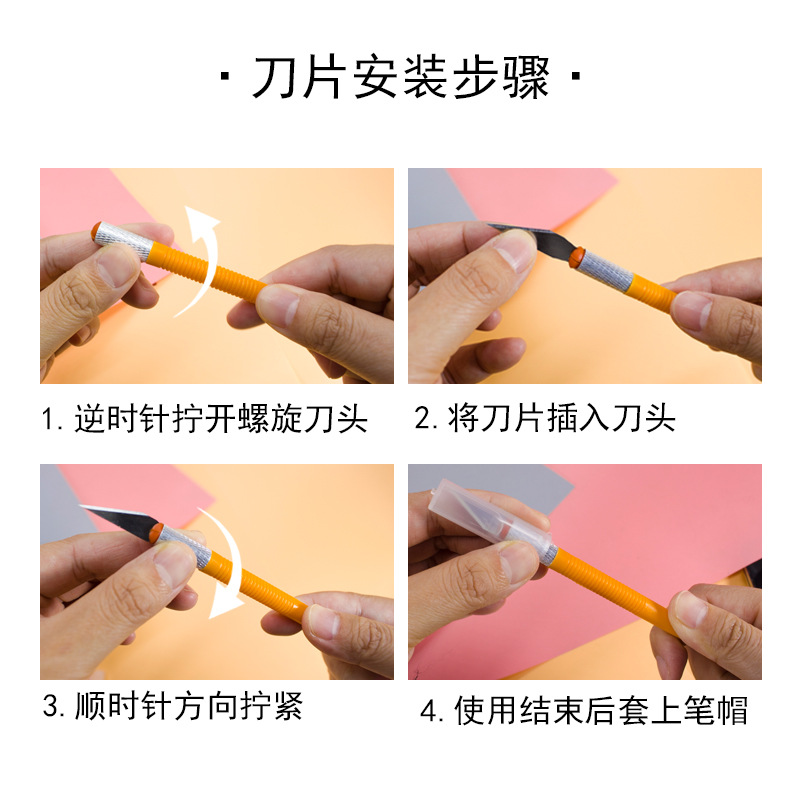 · 刀片安装步骤 ·

1. 逆时针拧开螺旋刀头

2. 将刀片插入刀头

3. 顺时针方向拧紧

4. 使用结束后套上笔帽