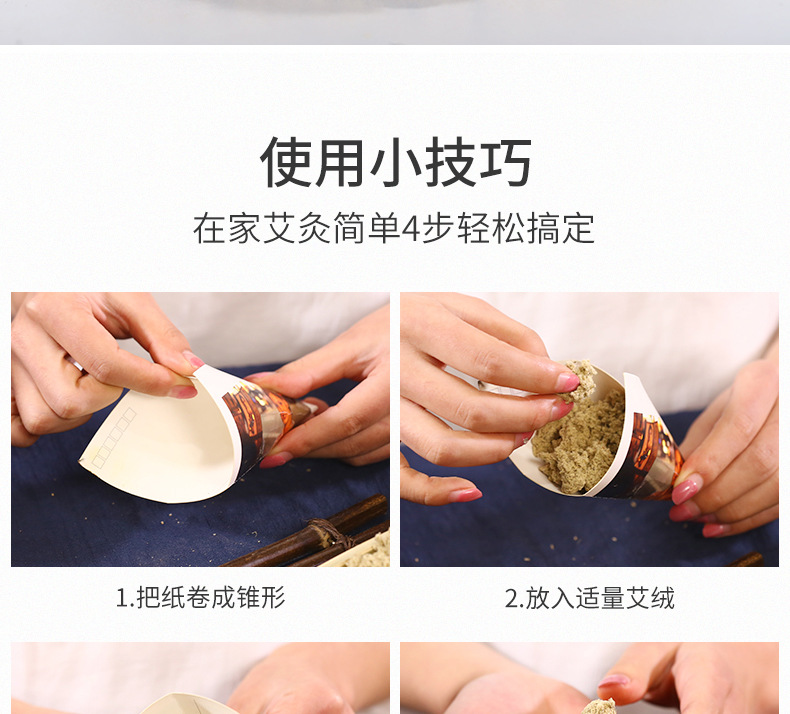 使用小技巧

在家艾灸简单4步轻松搞定

1.把纸卷成锥形

2.放入适量艾绒