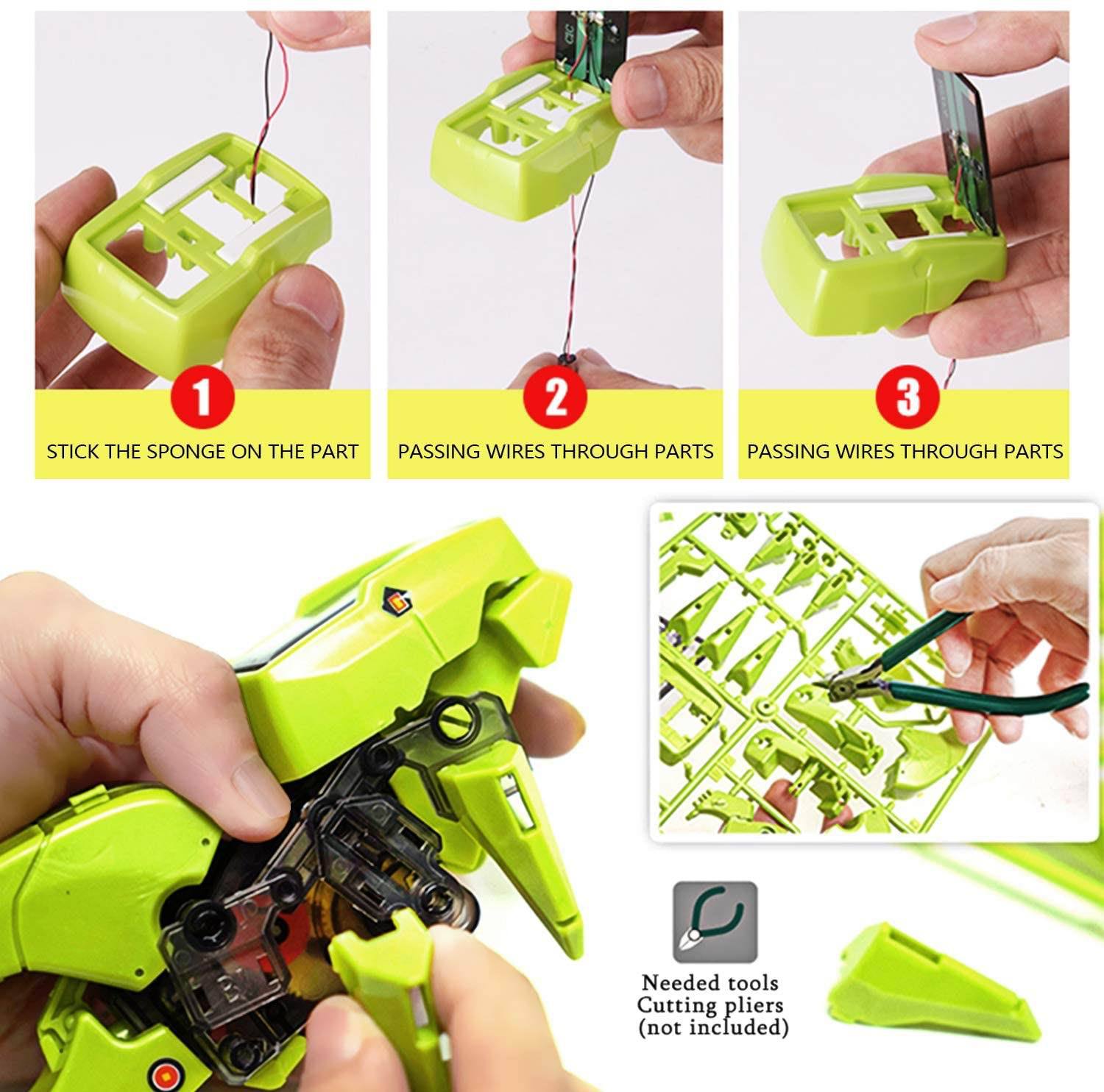 1
STICK THE SPONGE ON THE PART

2
PASSING WIRES THROUGH PARTS

3
PASSING WIRES THROUGH PARTS

Needed tools
Cutting pliers
(not included)