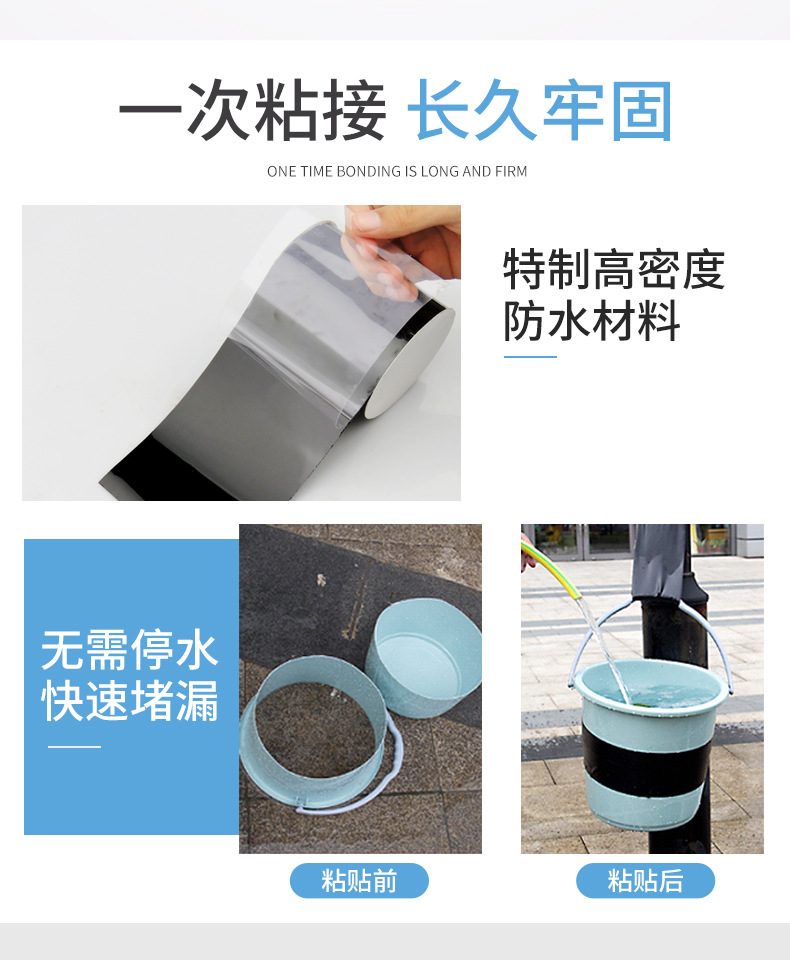 一次粘接 长久牢固

ONE TIME BONDING IS LONG AND FIRM

特制高密度
防水材料

无需停水
快速堵漏

粘贴前

粘贴后