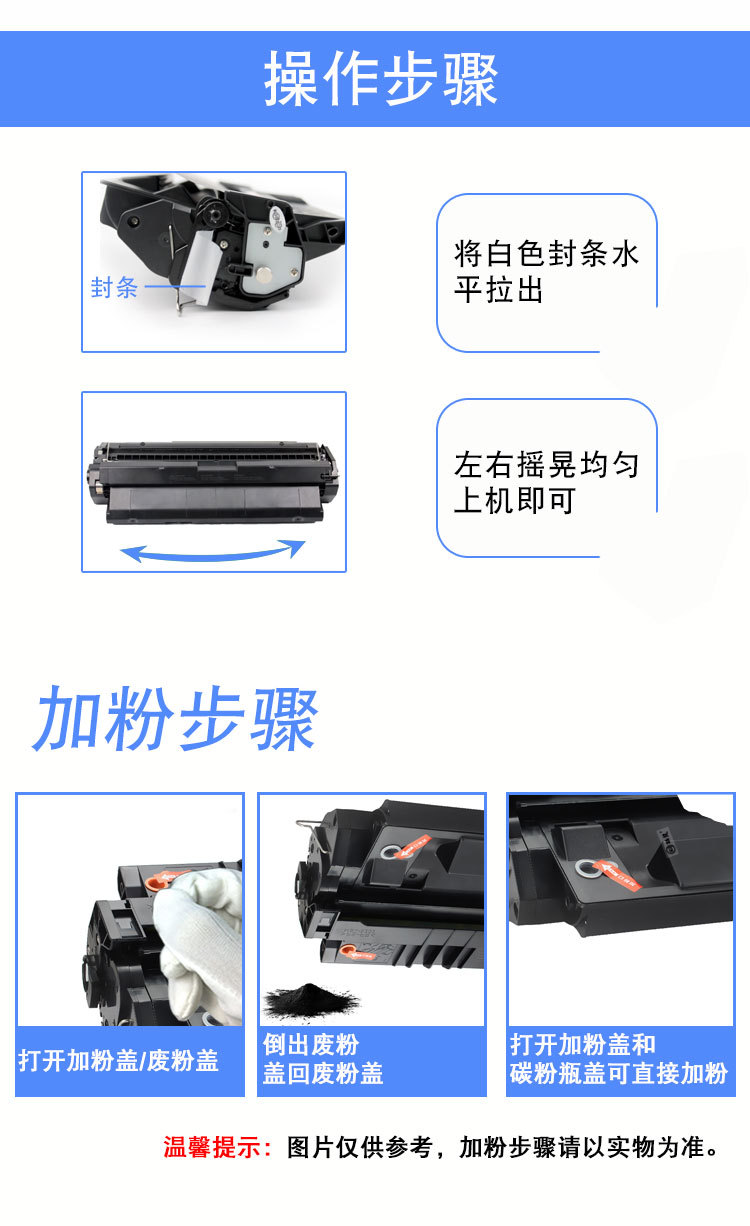 操作步骤

封条

将白色封条水平拉出

左右摇晃均匀上机即可

加粉步骤

打开加粉盖/废粉盖

倒出废粉
盖回废粉盖

打开加粉盖和
碳粉瓶盖可直接加粉

温馨提示：图片仅供参考，加粉步骤请以实物为准。