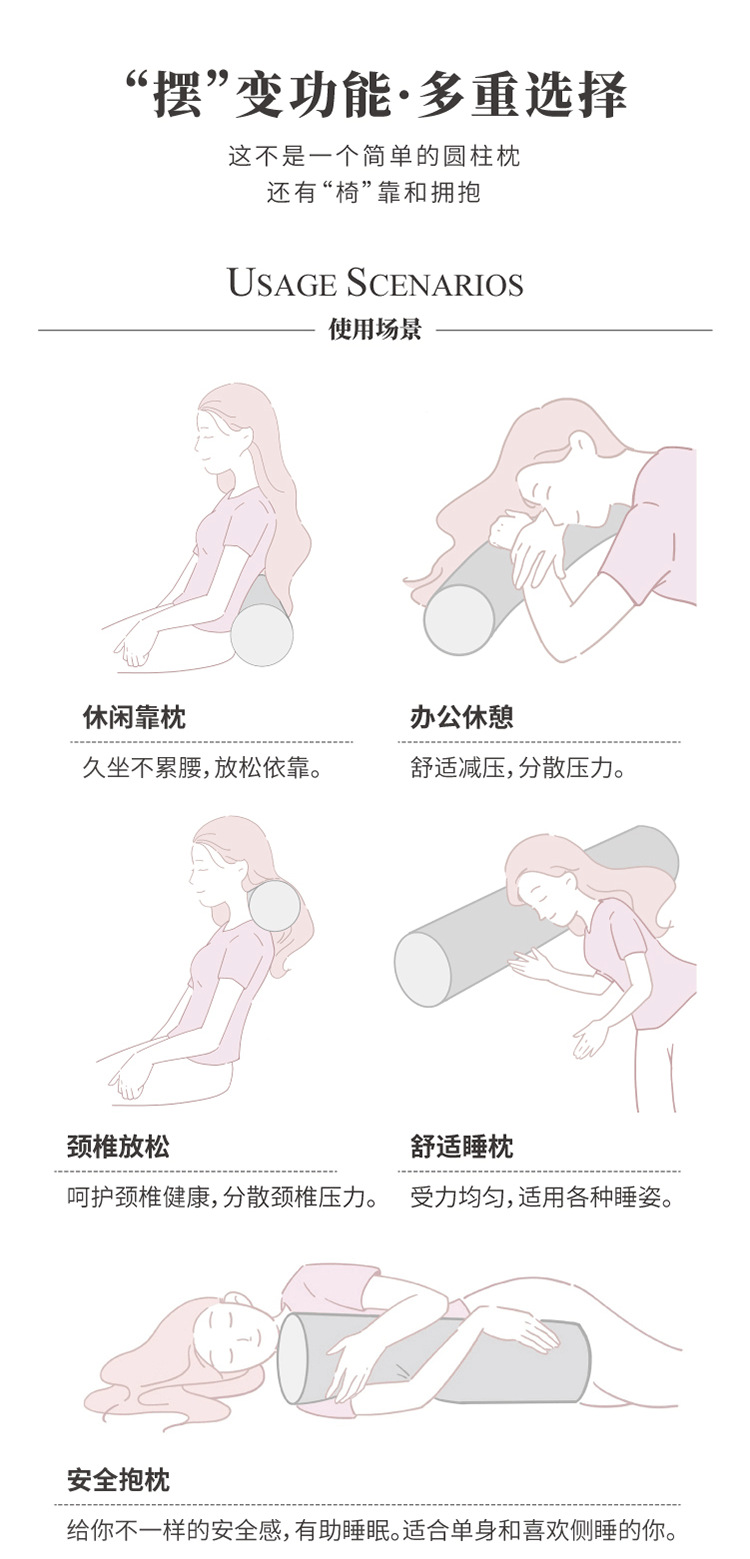 “摆”变功能·多重选择

这不是一个简单的圆柱枕
还有“椅”靠和拥抱

USAGE SCENARIOS
使用场景

休闲靠枕
久坐不累腰，放松依靠。

办公休憩
舒适减压，分散压力。

颈椎放松
呵护颈椎健康，分散颈椎压力。

舒适睡枕
受力均匀，适用各种睡姿。

安全抱枕
给你不一样的安全感，有助睡眠。适合单身和喜欢侧睡的你。