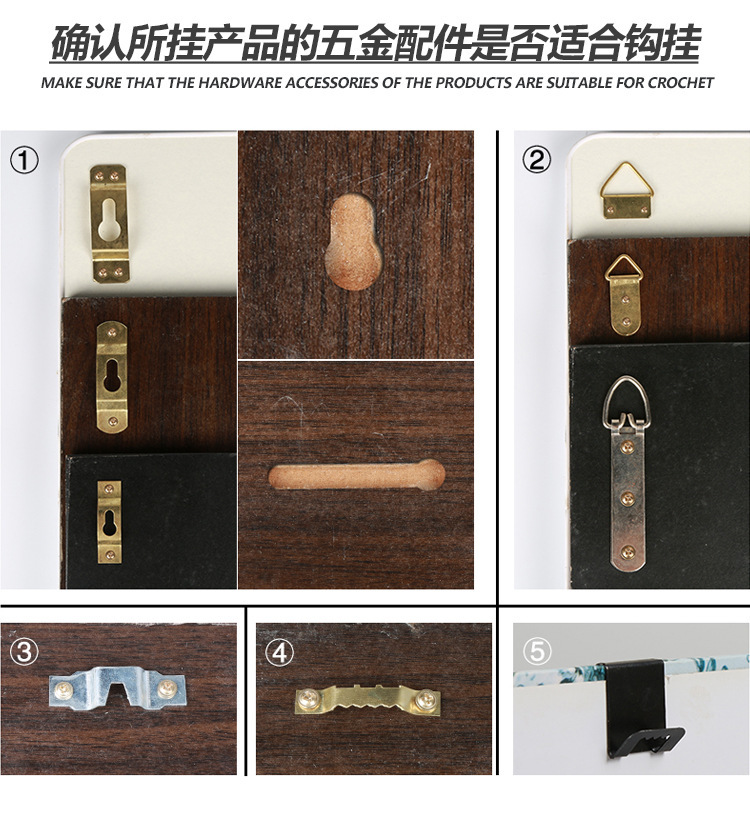 确认所挂产品的五金配件是否适合钩挂
MAKE SURE THAT THE HARDWARE ACCESSORIES OF THE PRODUCTS ARE SUITABLE FOR CROCHET

①

②

③

④

⑤