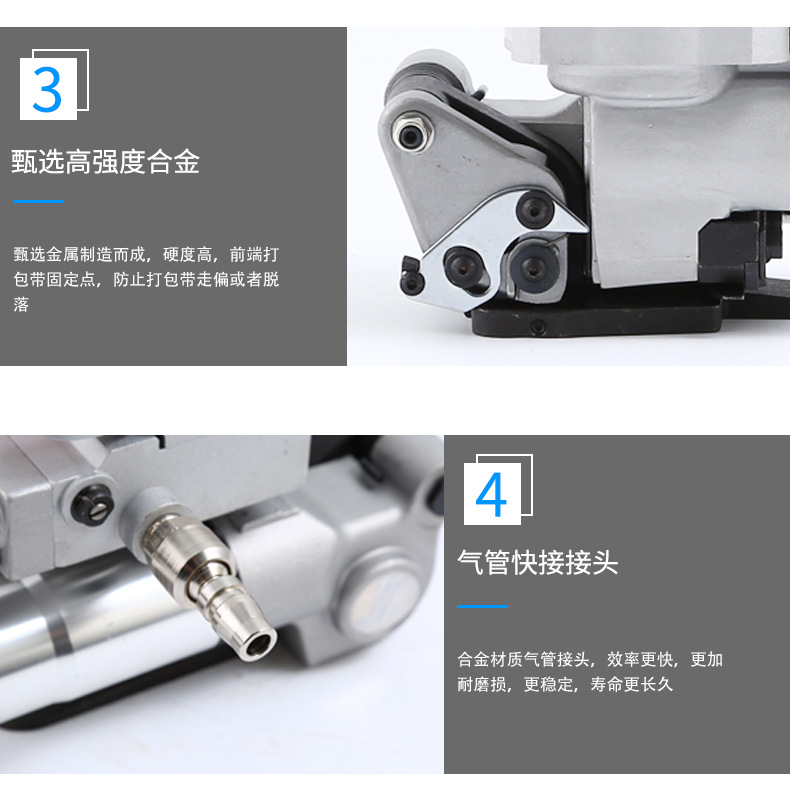 3

甄选高强度合金

甄选金属制造而成，硬度高，前端打包带固定点，防止打包带走偏或者脱落

4

气管快接接头

合金材质气管接头，效率更快，更加耐磨损，更稳定，寿命更长久