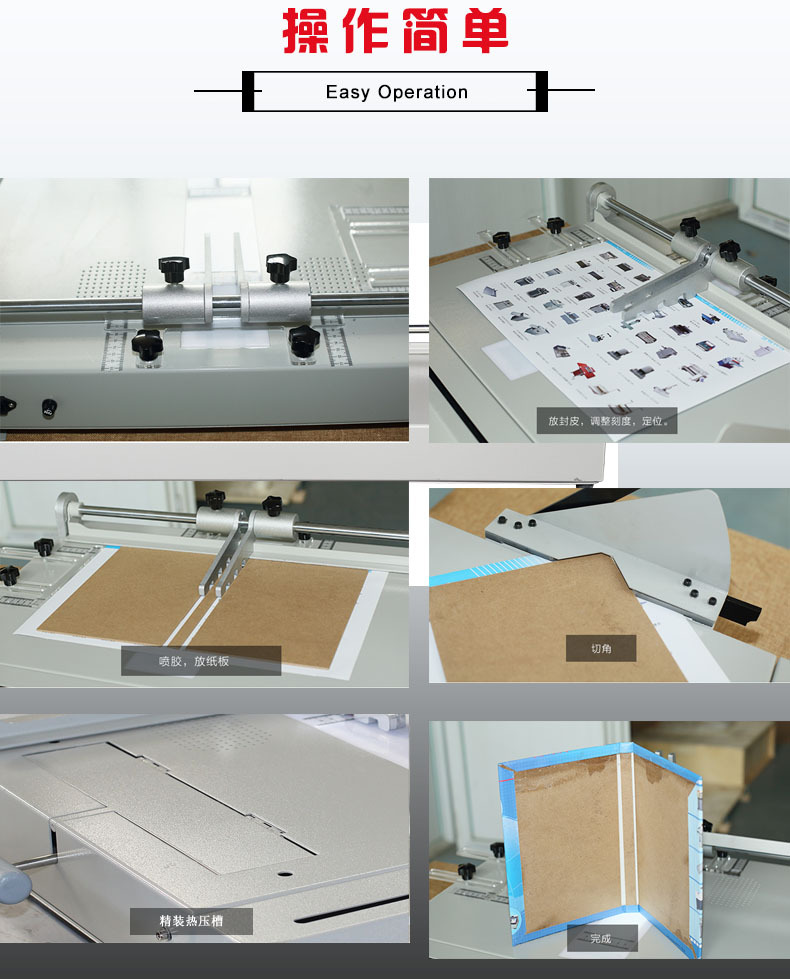 操作简单

Easy Operation

放封皮，调整刻度，定位。

喷胶，放纸板

切角

精装热压槽

完成