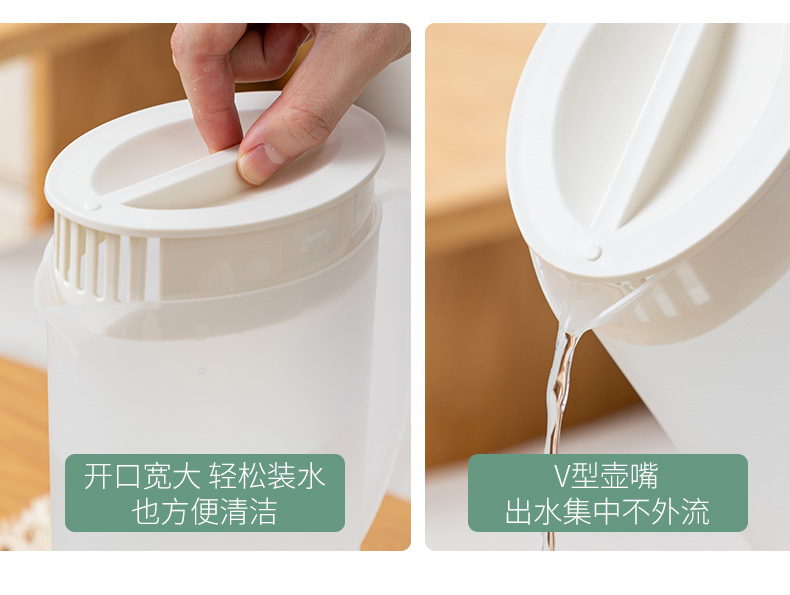 开口宽大 轻松装水
也方便清洁

V型壶嘴
出水集中不外流