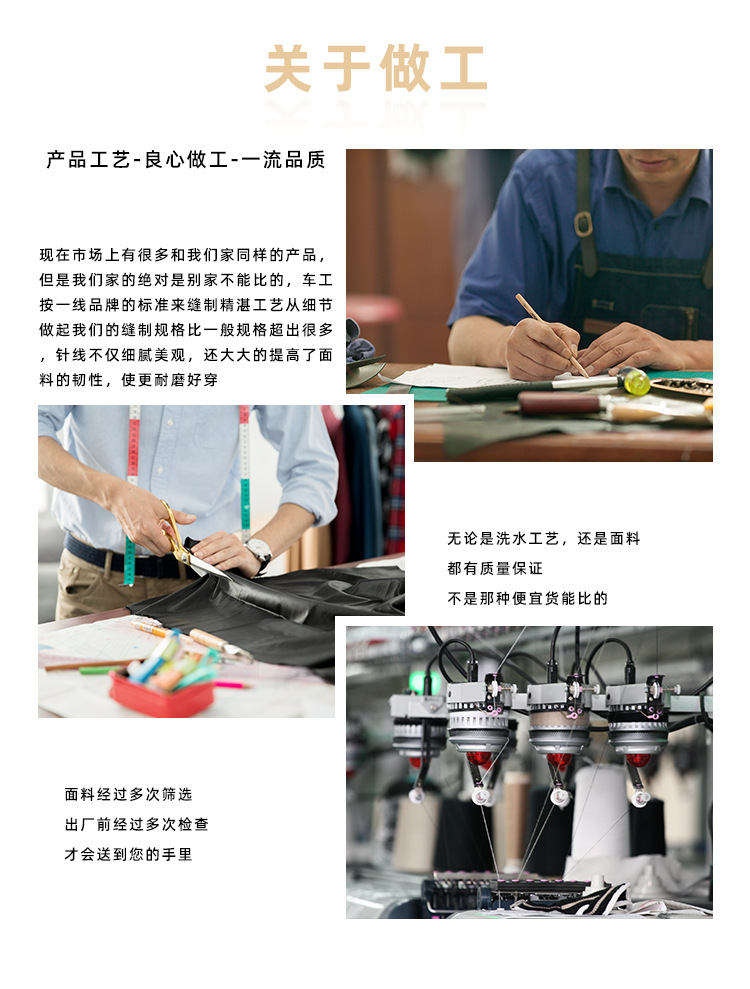 关于做工

产品工艺-良心做工-一流品质

现在市场上有很多和我们家同样的产品，但是我们家的绝对是别家不能比的，车工按一线品牌的标准来缝制精湛工艺从细节做起我们的缝制规格比一般规格超出很多，针线不仅细腻美观，还大大的提高了面料的韧性，使更耐磨好穿

无论是洗水工艺，还是面料
都有质量保证
不是那种便宜货能比的

面料经过多次筛选
出厂前经过多次检查
才会送到您的手里