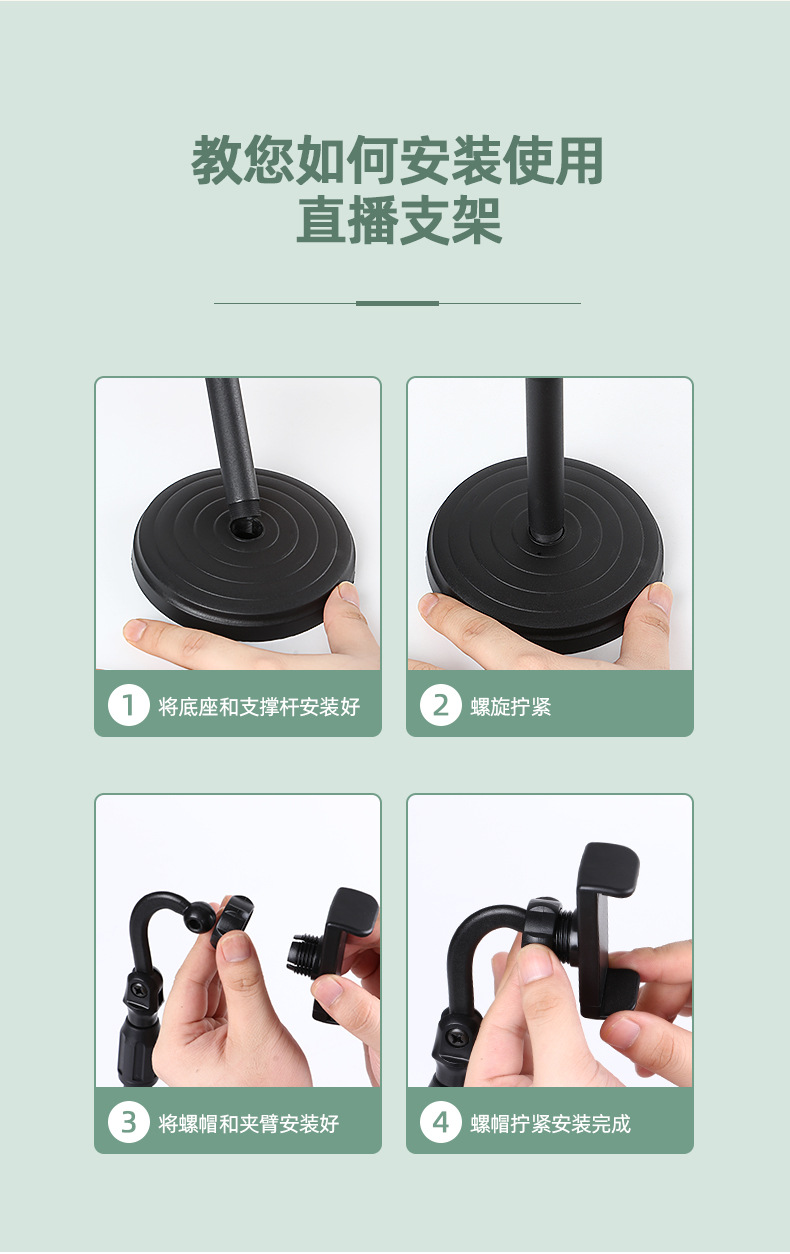 教您如何安装使用
直播支架

1 将底座和支撑杆安装好

2 螺旋拧紧

3 将螺帽和夹臂安装好

4 螺帽拧紧安装完成