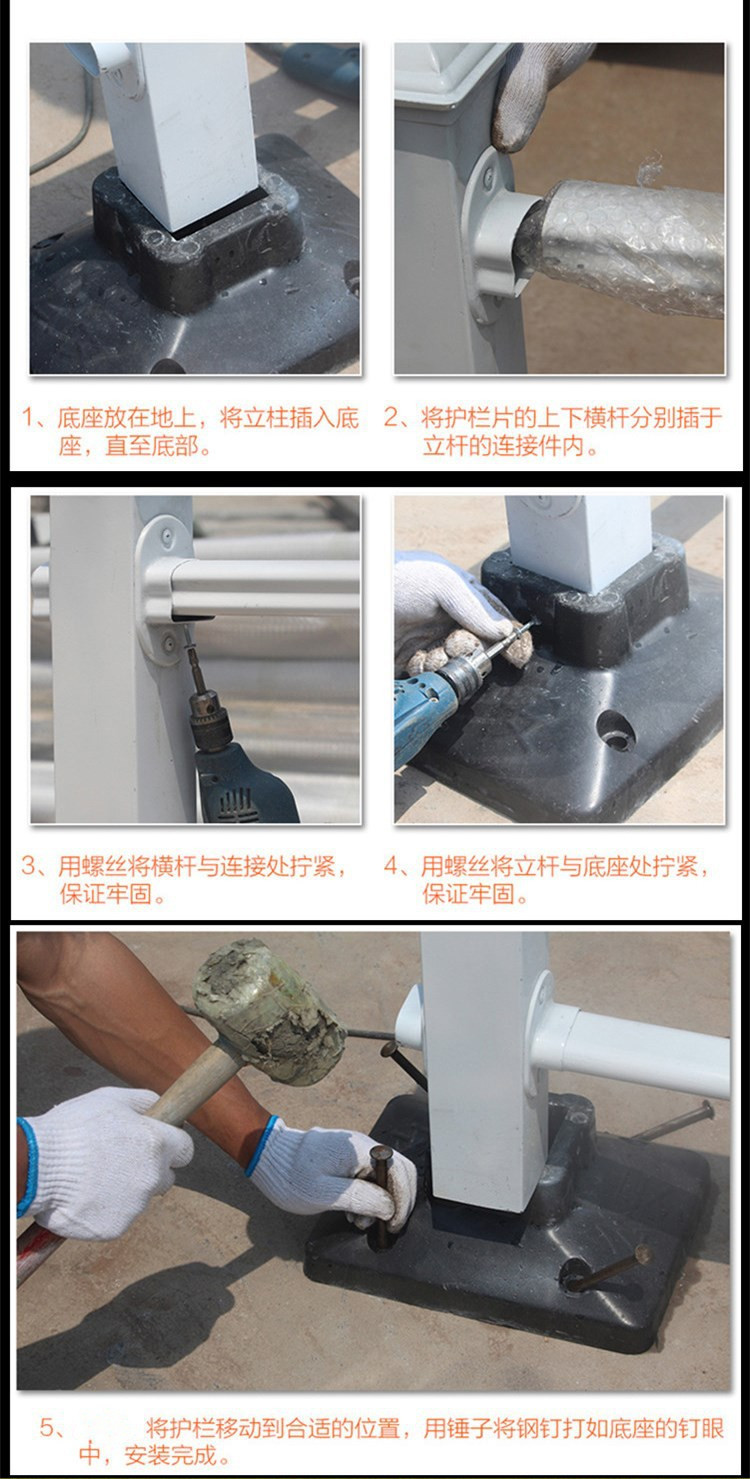 1、底座放在地上，将立柱插入底座，直至底部。

2、将护栏片的上下横杆分别插于立杆的连接件内。

3、用螺丝将横杆与连接处拧紧，保证牢固。

4、用螺丝将立杆与底座处拧紧，保证牢固。

5、　　将护栏移动到合适的位置，用锤子将钢钉打如底座的钉眼中，安装完成。