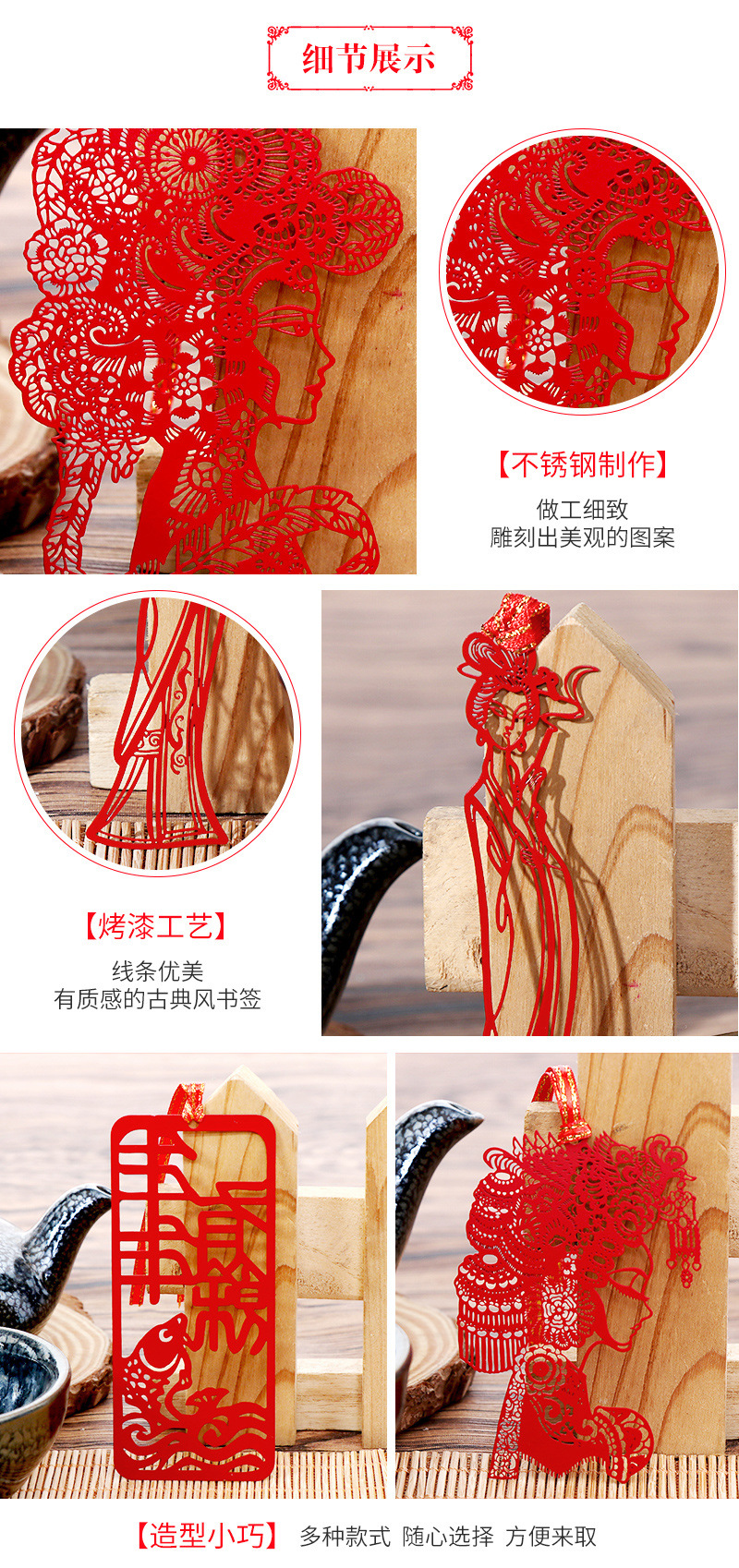 细节展示

【不锈钢制作】

做工细致
雕刻出美观的图案

【烤漆工艺】

线条优美
有质感的古典风书签

【造型小巧】 多种款式 随心选择 方便来取