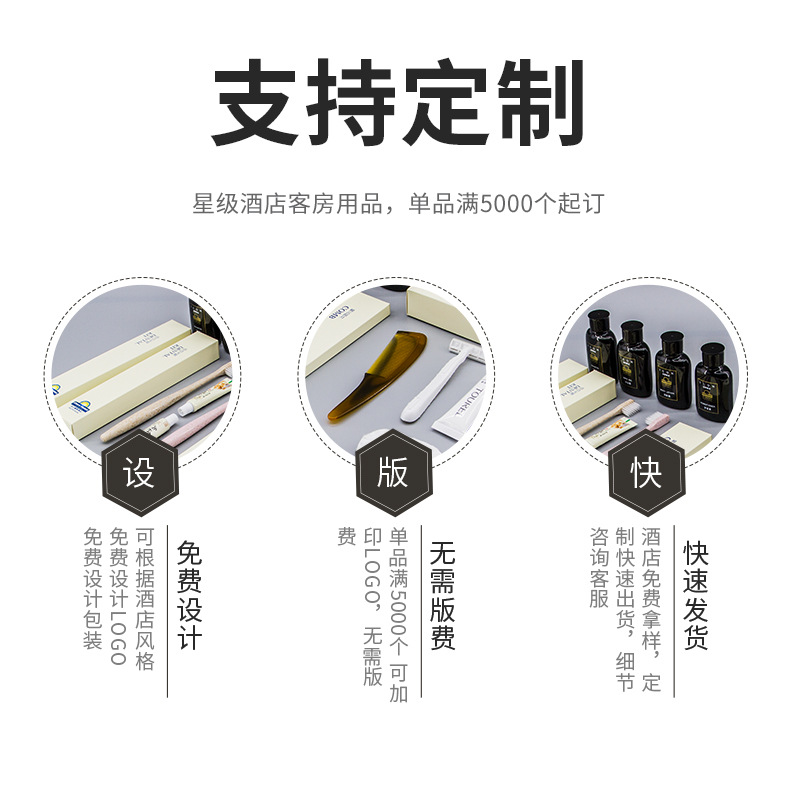 支持定制

星级酒店客房用品，单品满5000个起订

设

免费设计

可根据酒店风格免费设计LOGO免费设计包装

版

无需版费

单品满5000个可加印LOGO，无需版费

快

快速发货

酒店免费拿样，定制快速出货，细节咨询客服