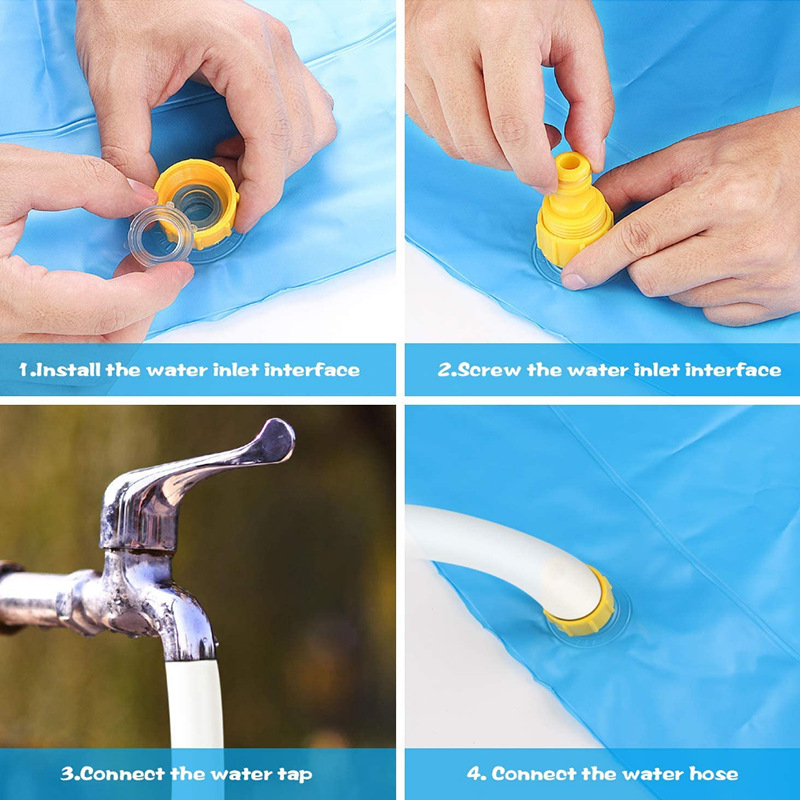 1.Install the water inlet interface

2.Screw the water inlet interface

3.Connect the water tap

4. Connect the water hose