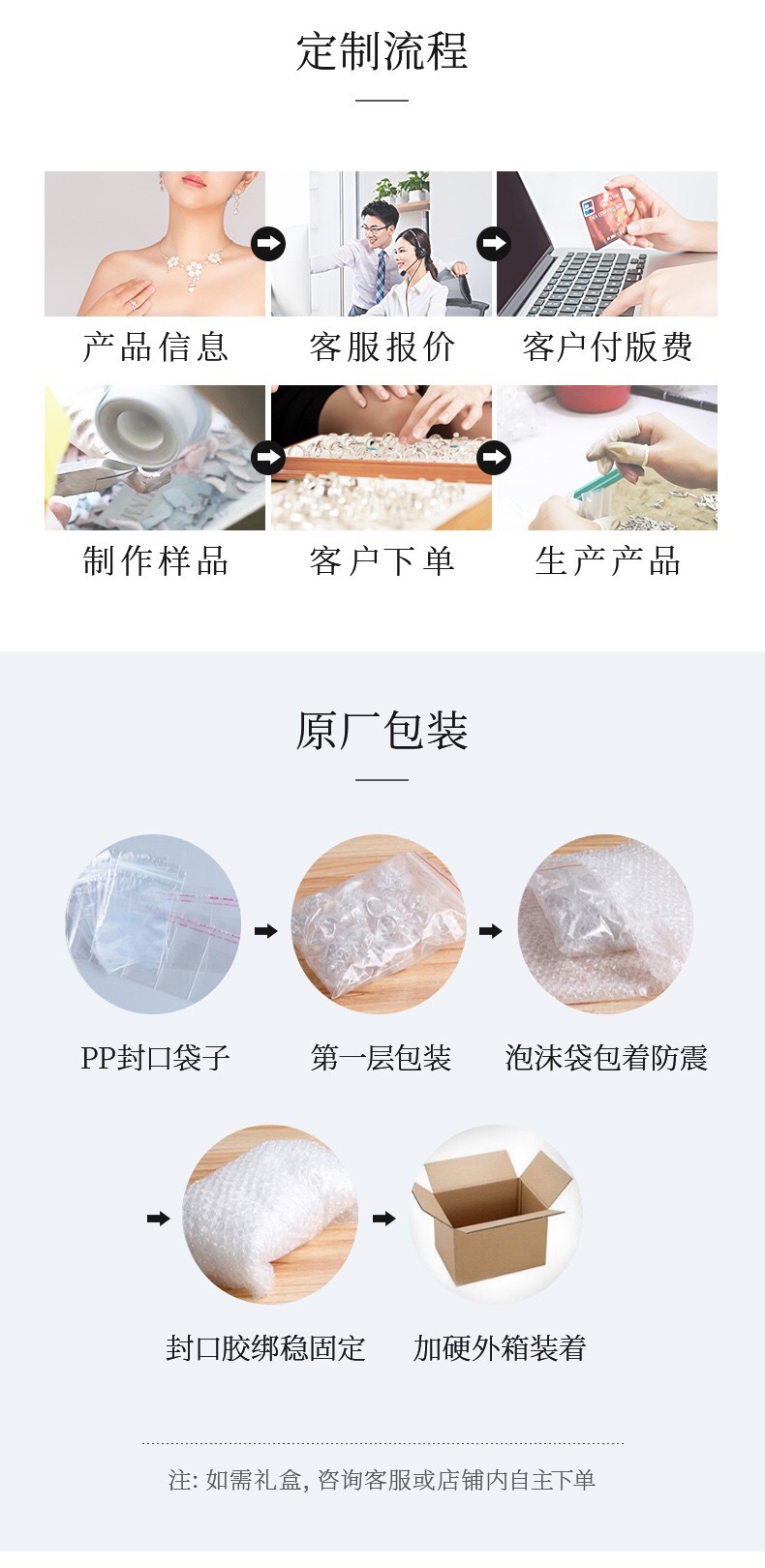 定制流程

产品信息

客服报价

客户付版费

制作样品

客户下单

生产产品

原厂包装

PP封口袋子

第一层包装

泡沫袋包着防震

封口胶绑稳固定

加硬外箱装着

注: 如需礼盒, 咨询客服或店铺内自主下单