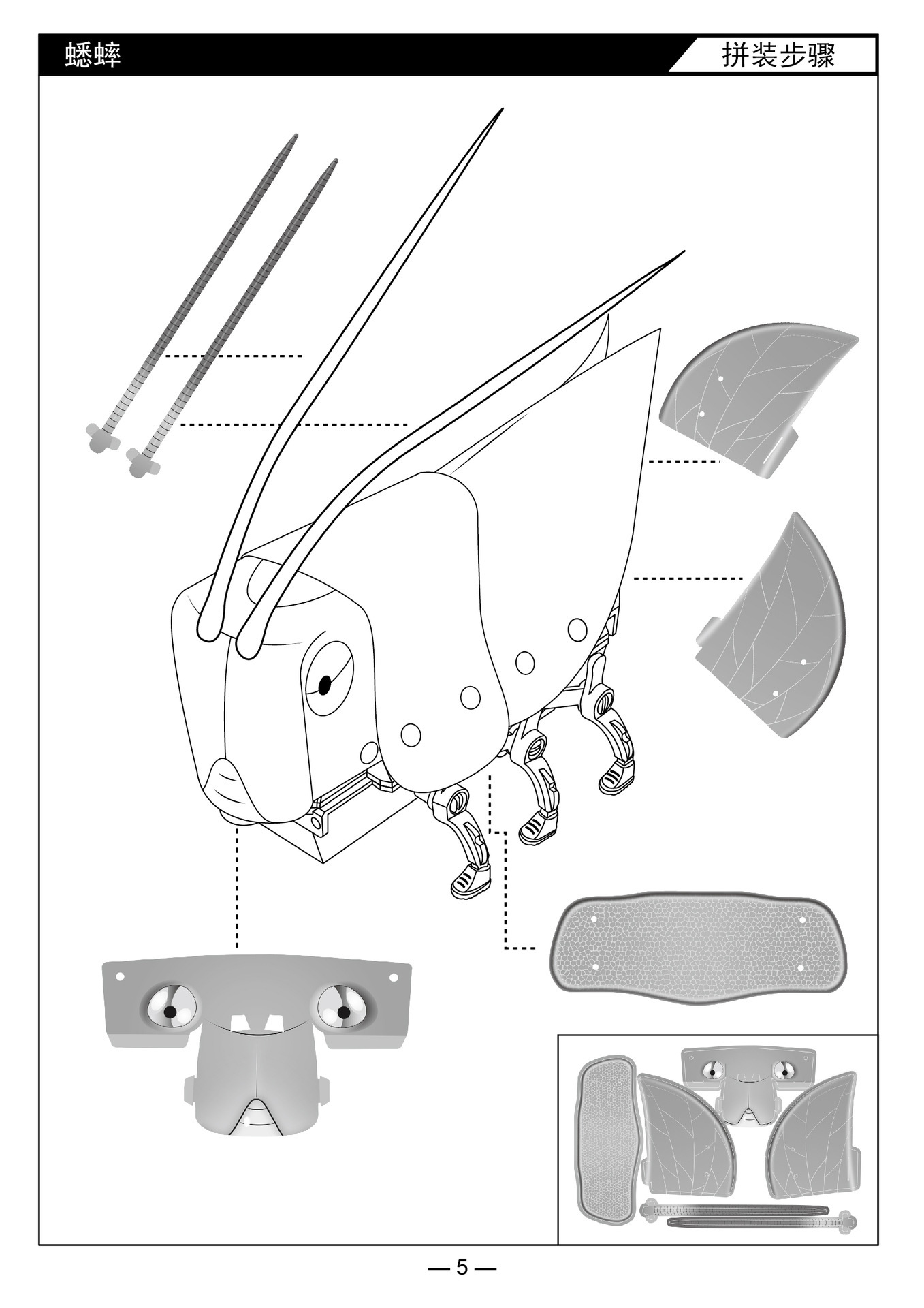 蟋蟀

拼装步骤

— 5 —