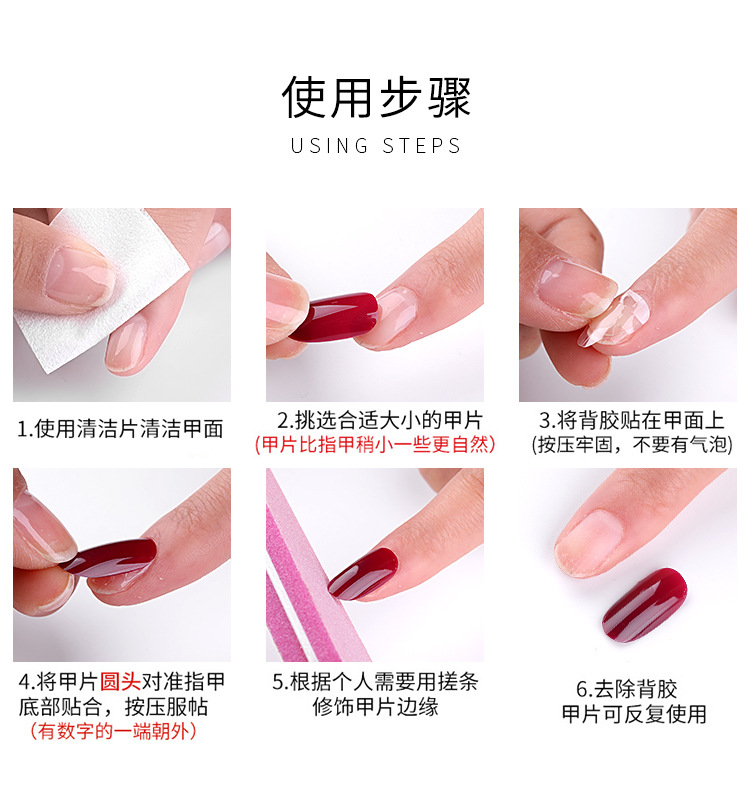 使用步骤
USING STEPS

1.使用清洁片清洁甲面

2.挑选合适大小的甲片
(甲片比指甲稍小一些更自然)

3.将背胶贴在甲面上
(按压牢固，不要有气泡)

4.将甲片圆头对准指甲底部贴合，按压服帖
(有数字的一端朝外)

5.根据个人需要用搓条修饰甲片边缘

6.去除背胶
甲片可反复使用