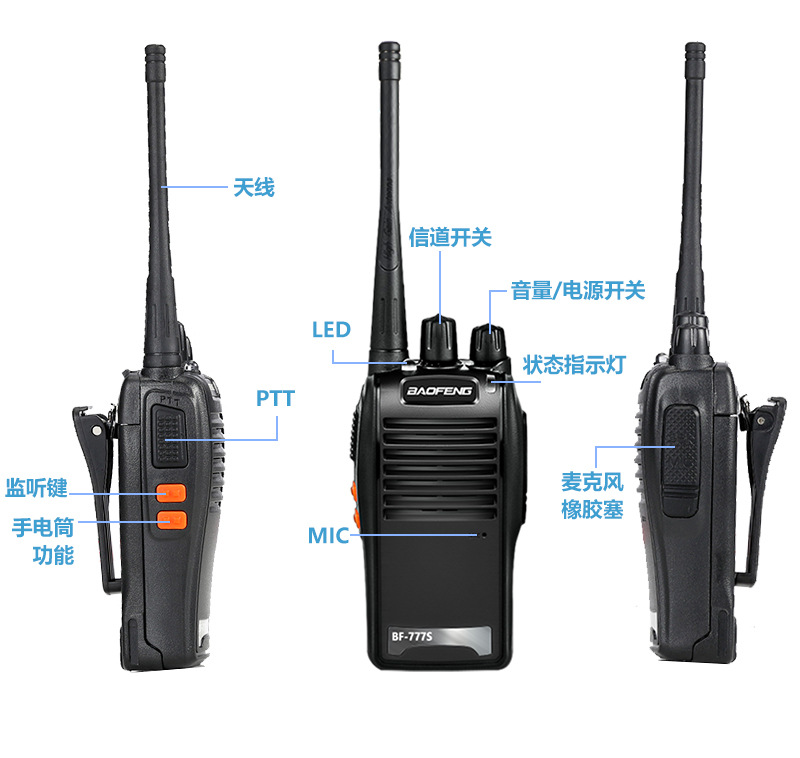 天线

PTT

PTT

监听键

手电筒功能

信道开关

音量/电源开关

LED

状态指示灯

BAOFENG

MIC

BF-777S

麦克风橡胶塞