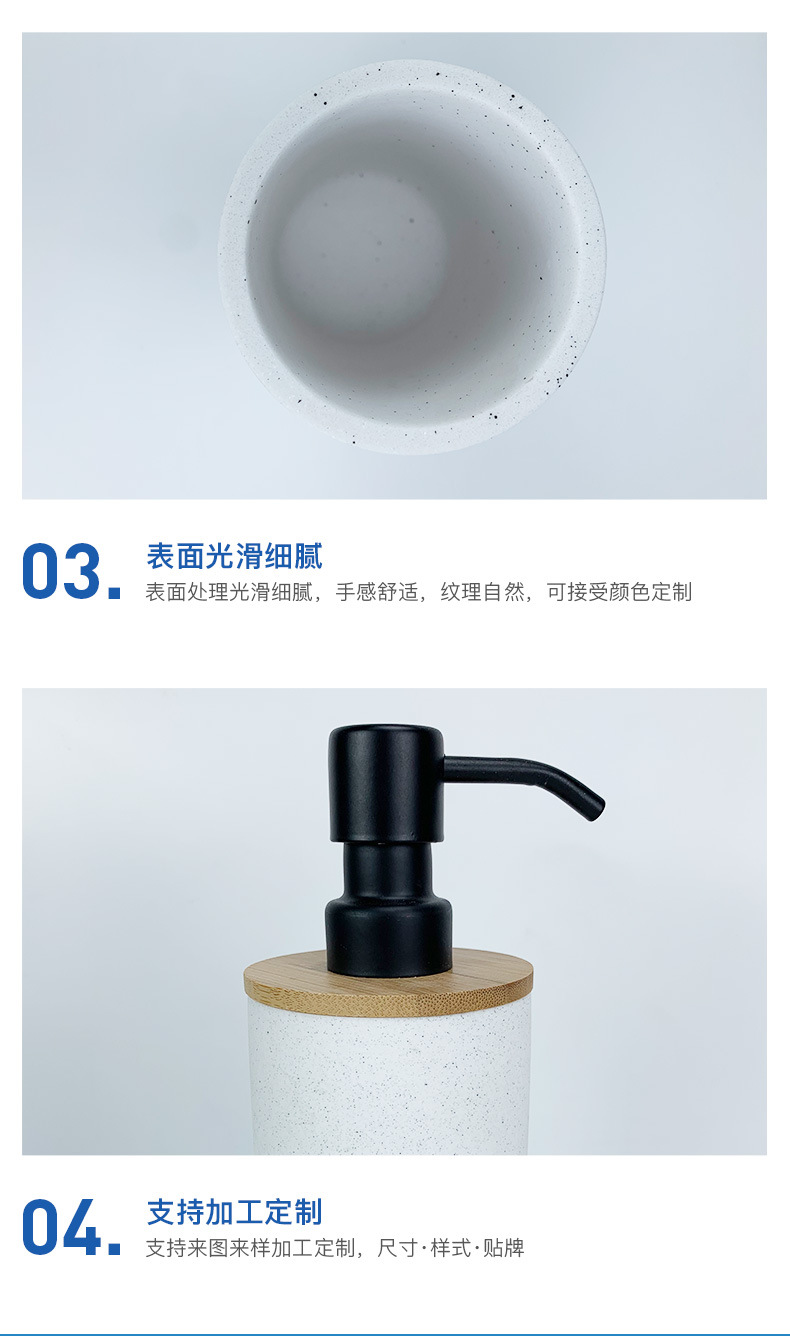 03.
表面光滑细腻
表面处理光滑细腻，手感舒适，纹理自然，可接受颜色定制

04.
支持加工定制
支持来图来样加工定制，尺寸·样式·贴牌