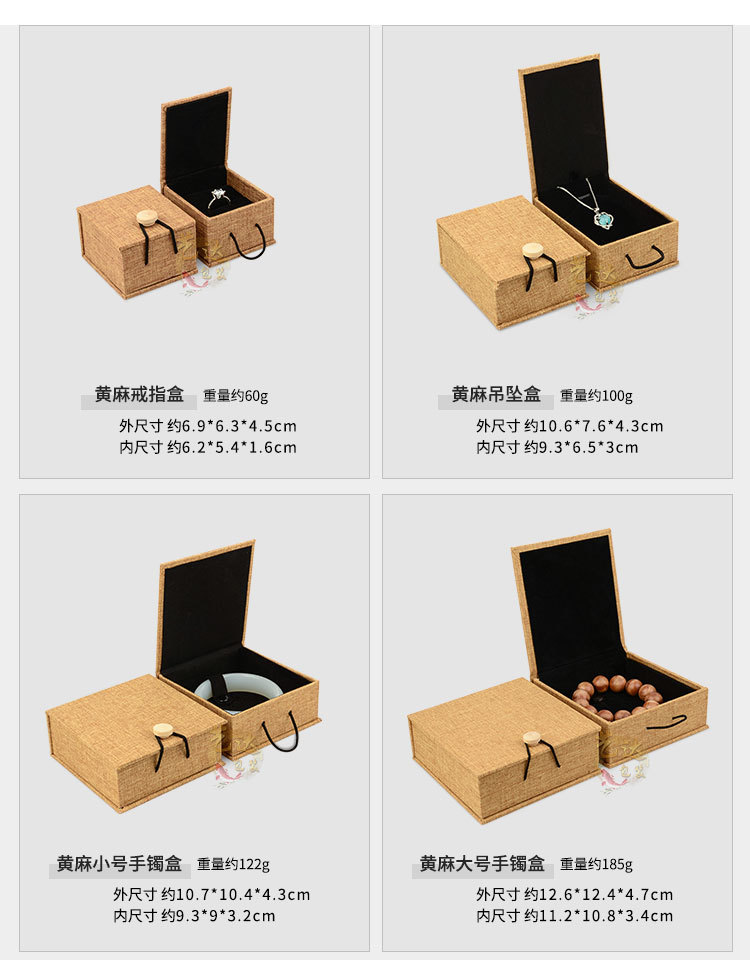 黄麻戒指盒 重量约60g
外尺寸 约6.9*6.3*4.5cm
内尺寸 约6.2*5.4*1.6cm

黄麻吊坠盒 重量约100g
外尺寸 约10.6*7.6*4.3cm
内尺寸 约9.3*6.5*3cm

黄麻小号手镯盒 重量约122g
外尺寸 约10.7*10.4*4.3cm
内尺寸 约9.3*9*3.2cm

黄麻大号手镯盒 重量约185g
外尺寸 约12.6*12.4*4.7cm
内尺寸 约11.2*10.8*3.4cm