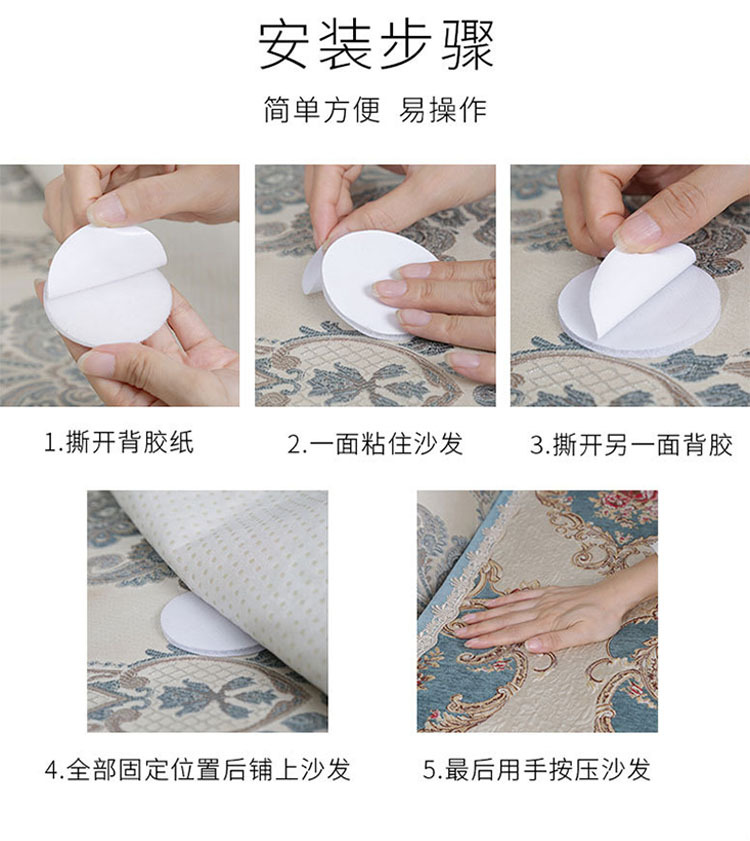 安装步骤

简单方便 易操作

1.撕开背胶纸

2.一面粘住沙发

3.撕开另一面背胶

4.全部固定位置后铺上沙发

5.最后用手按压沙发