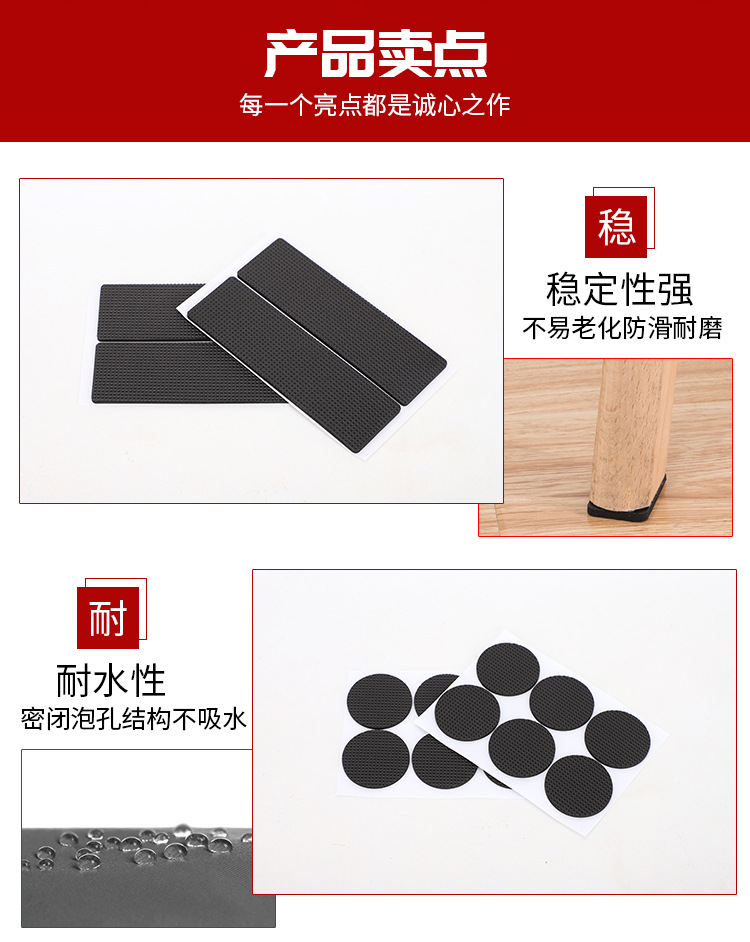 产品卖点

每一个亮点都是诚心之作

稳

稳定性强

不易老化防滑耐磨

耐

耐水性

密闭泡孔结构不吸水