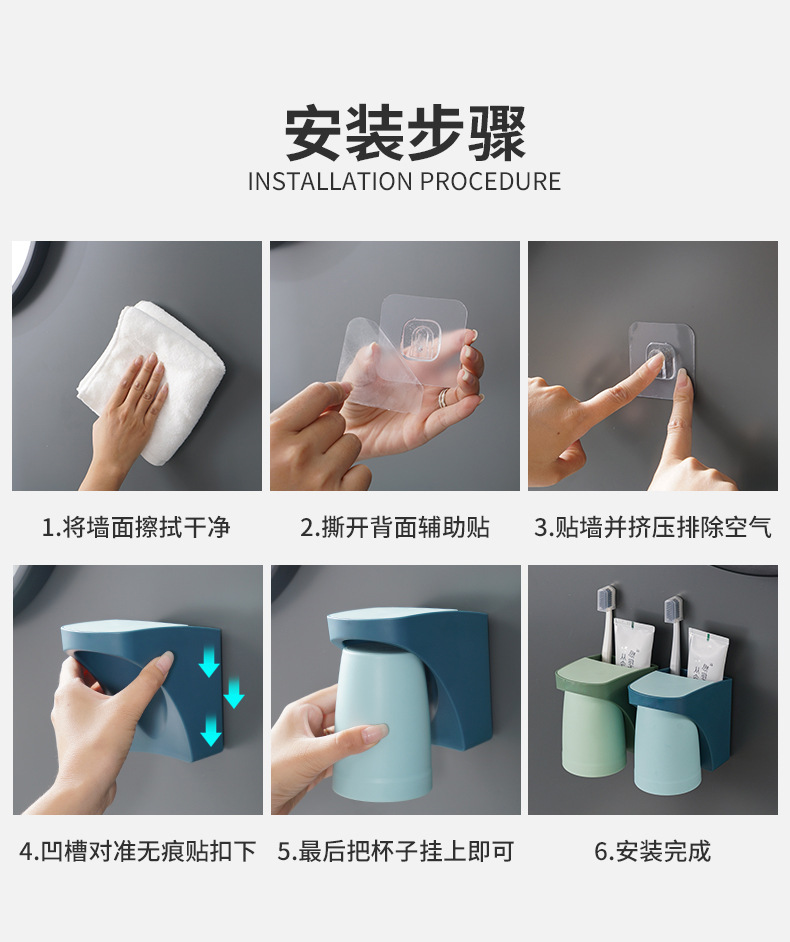 安装步骤
INSTALLATION PROCEDURE

1.将墙面擦拭干净

2.撕开背面辅助贴

3.贴墙并挤压排除空气

4.凹槽对准无痕贴扣下

5.最后把杯子挂上即可

6.安装完成