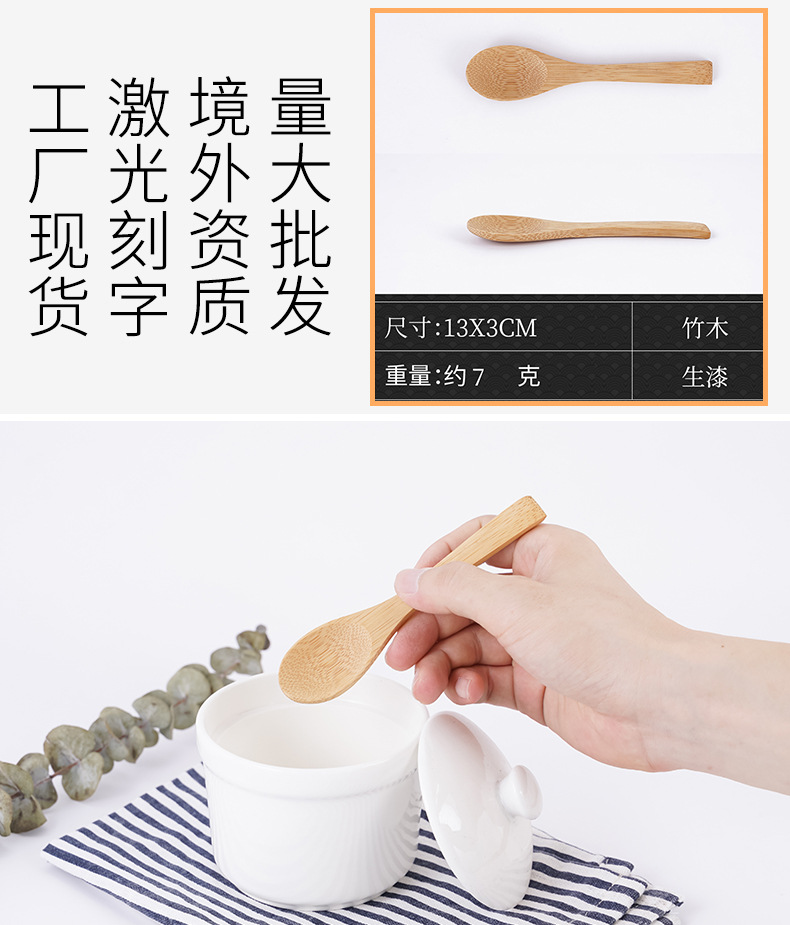 工厂现货 激光刻字 境外资质 量大批发

| 尺寸:13X3CM | 竹木 |
|---|---|
| 重量:约 7 克 | 生漆 |