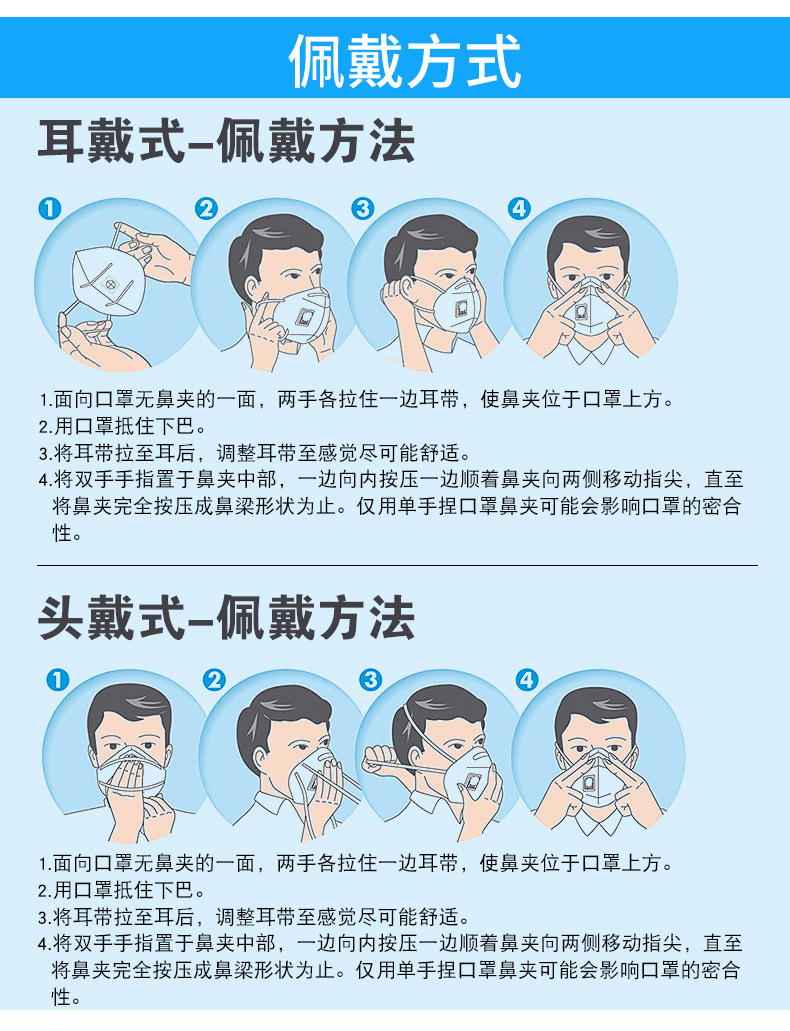 佩戴方式

耳戴式–佩戴方法

1 2 3 4

1.面向口罩无鼻夹的一面，两手各拉住一边耳带，使鼻夹位于口罩上方。
2.用口罩抵住下巴。
3.将耳带拉至耳后，调整耳带至感觉尽可能舒适。
4.将双手手指置于鼻夹中部，一边向内按压一边顺着鼻夹向两侧移动指尖，直至将鼻夹完全按压成鼻梁形状为止。仅用单手捏口罩鼻夹可能会影响口罩的密合性。

头戴式–佩戴方法

1 2 3 4

1.面向口罩无鼻夹的一面，两手各拉住一边耳带，使鼻夹位于口罩上方。
2.用口罩抵住下巴。
3.将耳带拉至耳后，调整耳带至感觉尽可能舒适。
4.将双手手指置于鼻夹中部，一边向内按压一边顺着鼻夹向两侧移动指尖，直至将鼻夹完全按压成鼻梁形状为止。仅用单手捏口罩鼻夹可能会影响口罩的密合性。