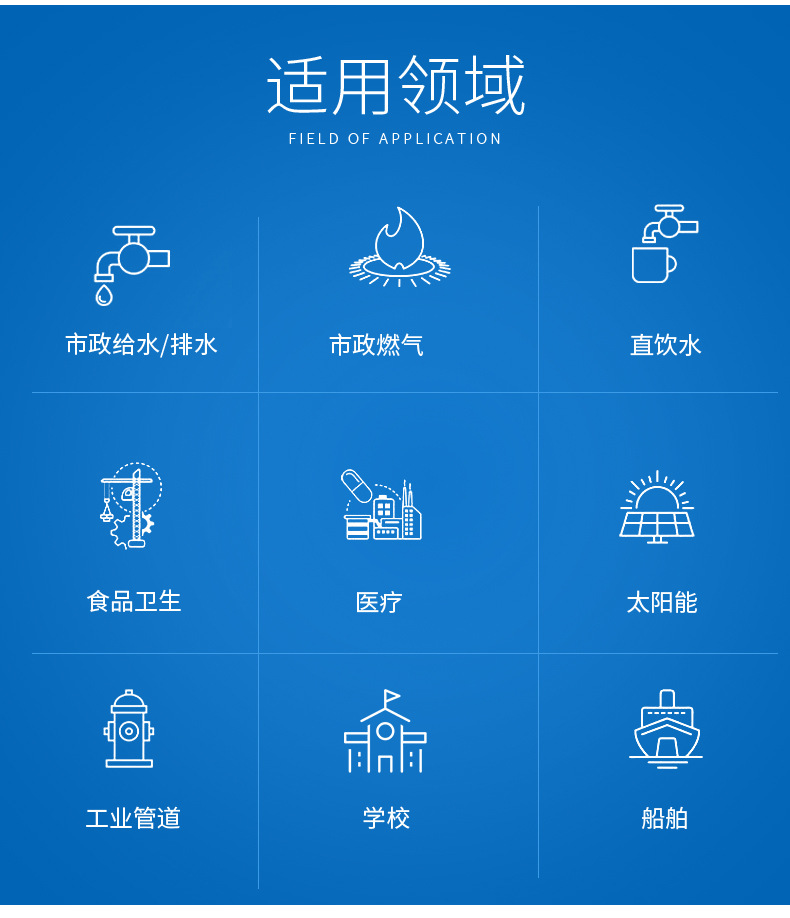 适用领域
FIELD OF APPLICATION

市政给水/排水

市政燃气

直饮水

食品卫生

医疗

太阳能

工业管道

学校

船舶