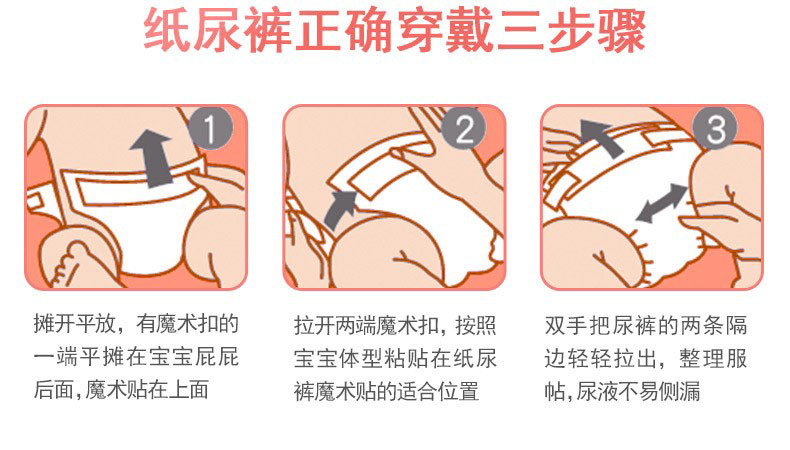 纸尿裤正确穿戴三步骤

1

摊开平放，有魔术扣的一端平摊在宝宝屁屁后面，魔术贴在上面

2

拉开两端魔术扣，按照宝宝体型粘贴在纸尿裤魔术贴的适合位置

3

双手把尿裤的两条隔边轻轻拉出，整理服帖，尿液不易侧漏