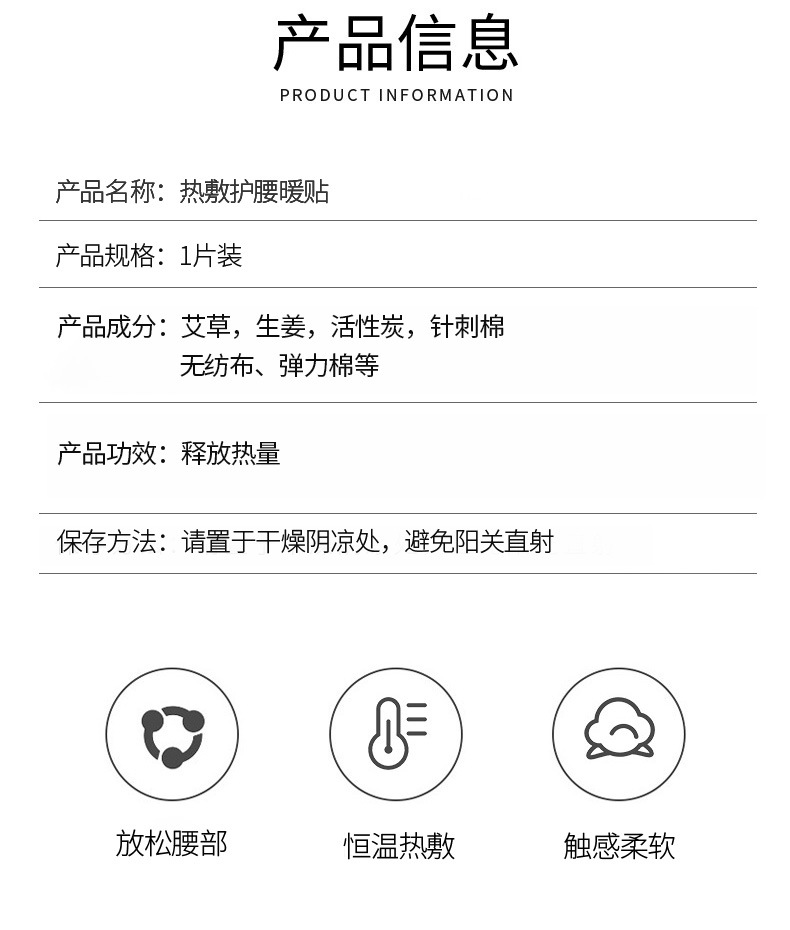 产品信息
PRODUCT INFORMATION

产品名称：热敷护腰暖贴

产品规格：1片装

产品成分：艾草，生姜，活性炭，针刺棉
无纺布、弹力棉等

产品功效：释放热量

保存方法：请置于干燥阴凉处，避免阳关直射

放松腰部

恒温热敷

触感柔软