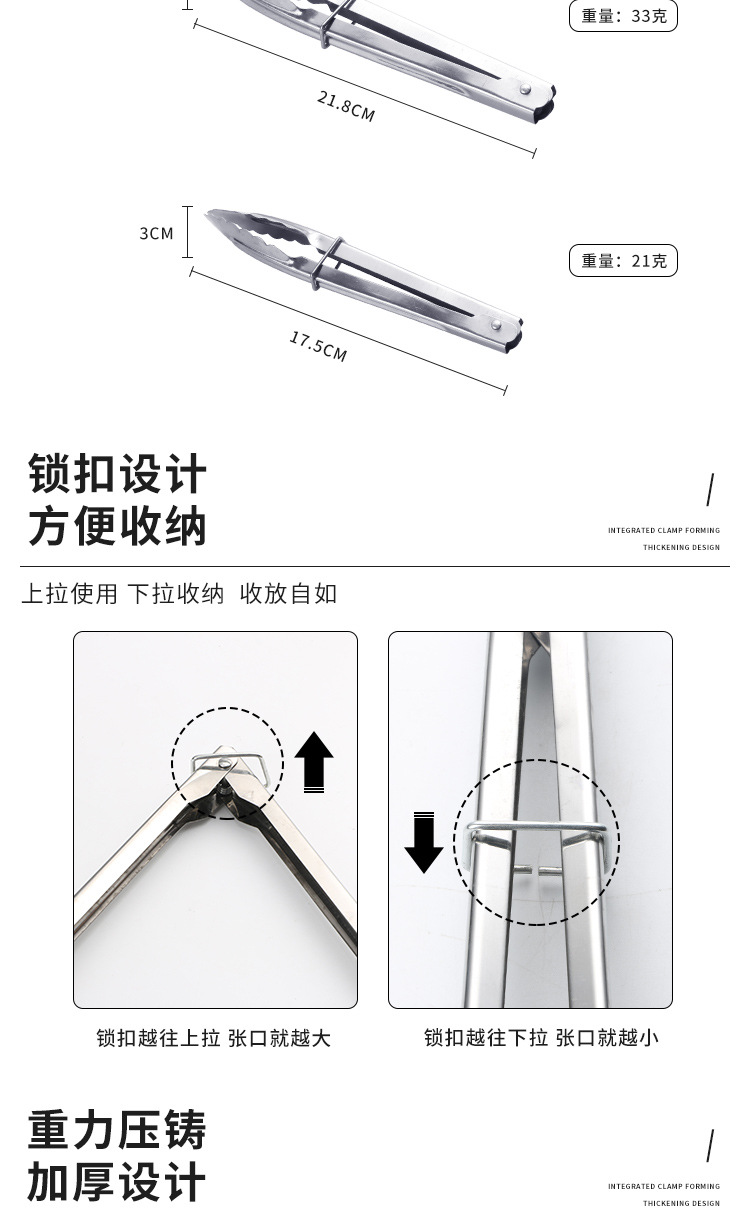 重量：33克

21.8CM

3CM

重量：21克

17.5CM

锁扣设计
方便收纳

INTEGRATED CLAMP FORMING
THICKENING DESIGN

上拉使用 下拉收纳 收放自如

锁扣越往上拉 张口就越大

锁扣越往下拉 张口就越小

重力压铸
加厚设计

INTEGRATED CLAMP FORMING
THICKENING DESIGN