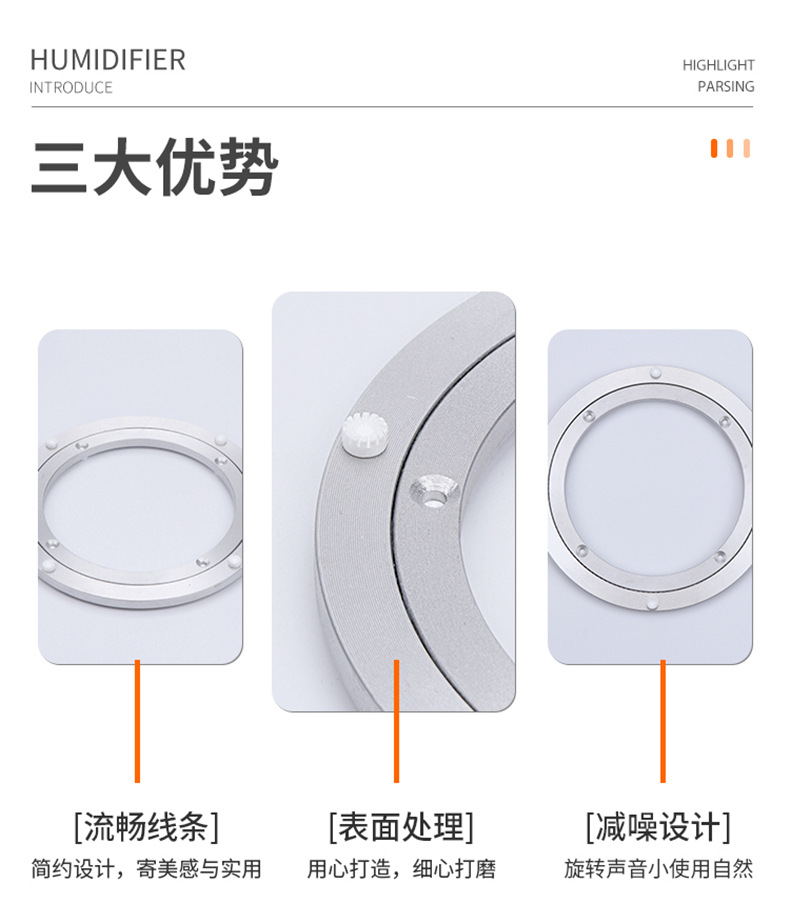 HUMIDIFIER
INTRODUCE

HIGHLIGHT
PARSING

三大优势

[流畅线条]
简约设计，寄美感与实用

[表面处理]
用心打造，细心打磨

[减噪设计]
旋转声音小使用自然