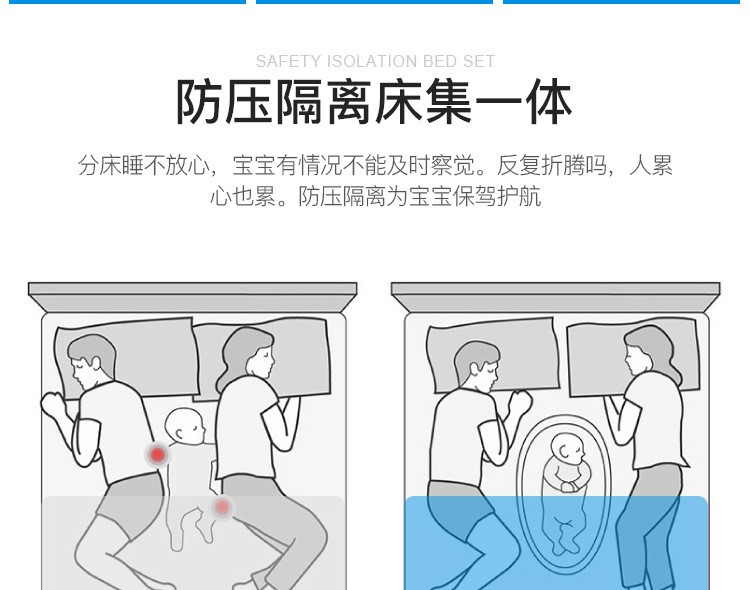 SAFETY ISOLATION BED SET

防压隔离床集一体

分床睡不放心，宝宝有情况不能及时察觉。反复折腾吗，人累心也累。防压隔离为宝宝保驾护航