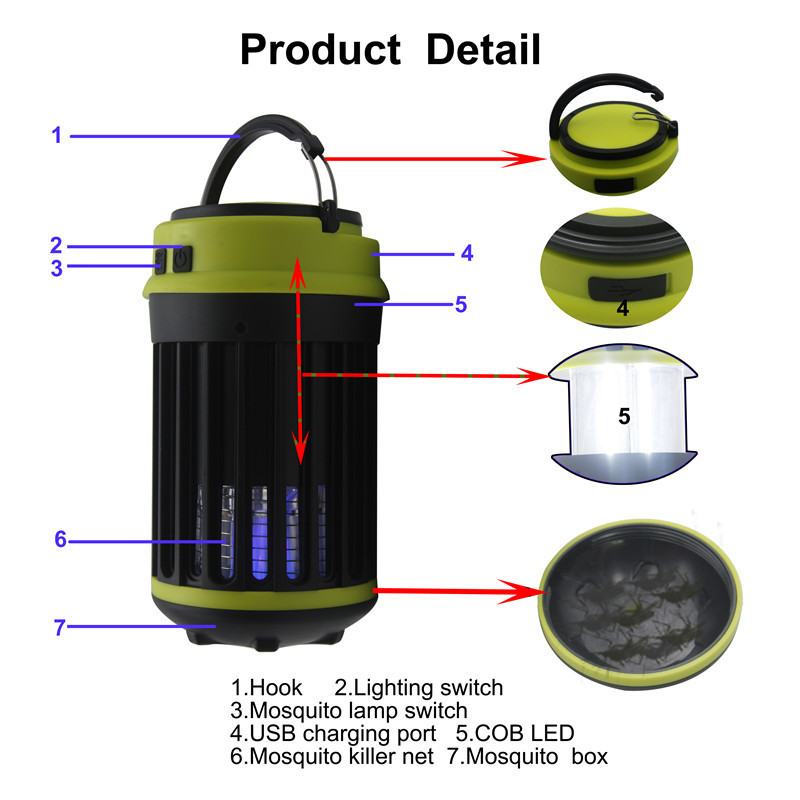 Product Detail

1
2
3
4
5
6
7

4
5

1.Hook 2.Lighting switch
3.Mosquito lamp switch
4.USB charging port 5.COB LED
6.Mosquito killer net 7.Mosquito box