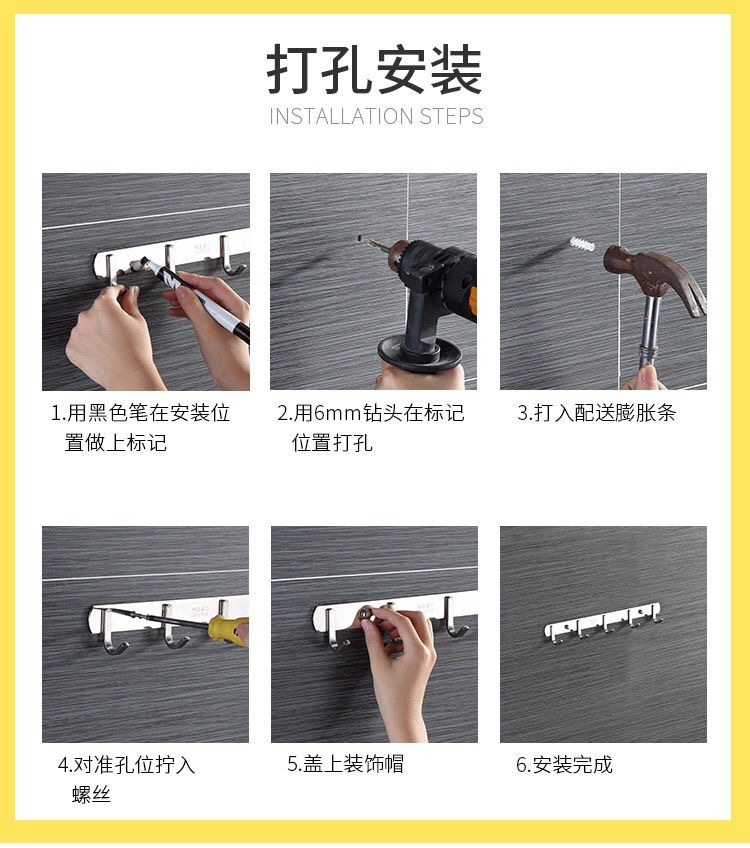 打孔安装
INSTALLATION STEPS

1.用黑色笔在安装位置做上标记

2.用6mm钻头在标记位置打孔

3.打入配送膨胀条

4.对准孔位拧入螺丝

5.盖上装饰帽

6.安装完成