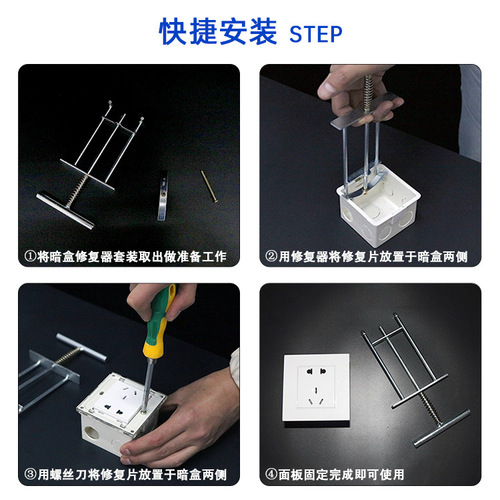 快捷安装 STEP

①将暗盒修复器套装取出做准备工作

②用修复器将修复片放置于暗盒两侧

③用螺丝刀将修复片放置于暗盒两侧

④面板固定完成即可使用