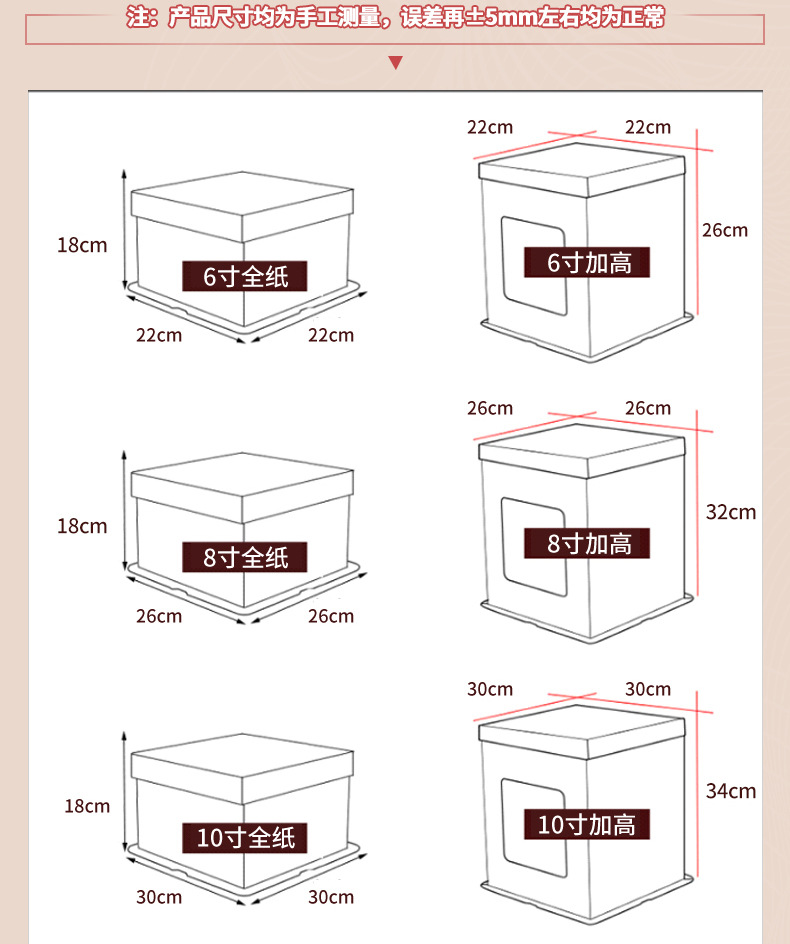 注：产品尺寸均为手工测量，误差再±5mm左右均为正常

18cm
6寸全纸
22cm 22cm

22cm 22cm
26cm
6寸加高

18cm
8寸全纸
26cm 26cm

26cm 26cm
32cm
8寸加高

18cm
10寸全纸
30cm 30cm

30cm 30cm
34cm
10寸加高