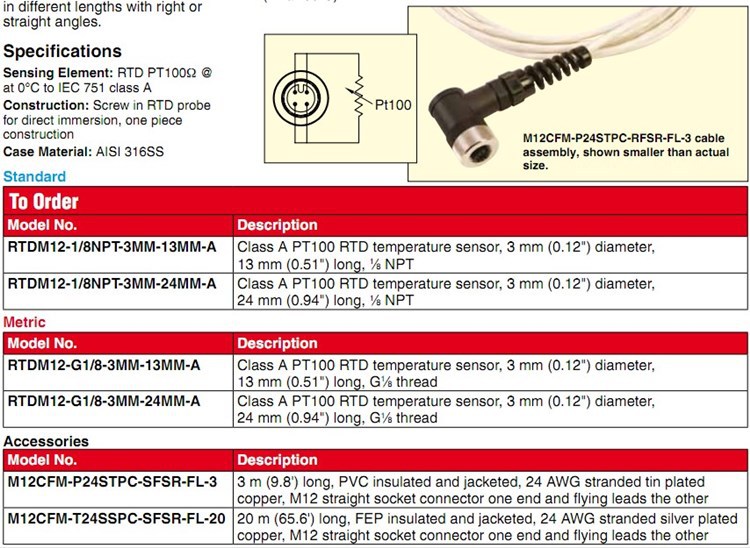 in different lengths with right or straight angles.

Specifications

Sensing Element: RTD PT100Ω @ at 0°C to IEC 751 class A

Construction: Screw in RTD probe for direct immersion, one piece construction

Case Material: AISI 316SS

Pt100

M12CFM-P24STPC-RFSR-FL-3 cable assembly, shown smaller than actual size.

Standard

To Order

| Model No. | Description |
|---|---|
| RTDM12-1/8NPT-3MM-13MM-A | Class A PT100 RTD temperature sensor, 3 mm (0.12") diameter, 13 mm (0.51") long, ⅛ NPT |
| RTDM12-1/8NPT-3MM-24MM-A | Class A PT100 RTD temperature sensor, 3 mm (0.12") diameter, 24 mm (0.94") long, ⅛ NPT |

Metric

| Model No. | Description |
|---|---|
| RTDM12-G1/8-3MM-13MM-A | Class A PT100 RTD temperature sensor, 3 mm (0.12") diameter, 13 mm (0.51") long, G⅛ thread |
| RTDM12-G1/8-3MM-24MM-A | Class A PT100 RTD temperature sensor, 3 mm (0.12") diameter, 24 mm (0.94") long, G⅛ thread |

Accessories

| Model No. | Description |
|---|---|
| M12CFM-P24STPC-SFSR-FL-3 | 3 m (9.8') long, PVC insulated and jacketed, 24 AWG stranded tin plated copper, M12 straight socket connector one end and flying leads the other |
| M12CFM-T24SSPC-SFSR-FL-20 | 20 m (65.6') long, FEP insulated and jacketed, 24 AWG stranded silver plated copper, M12 straight socket connector one end and flying leads the other |