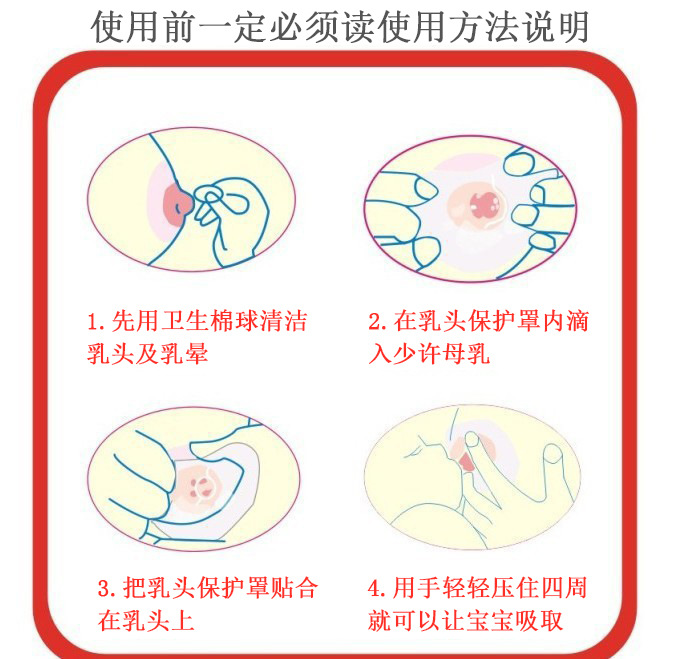 使用前一定必须读使用方法说明

1. 先用卫生棉球清洁乳头及乳晕

2. 在乳头保护罩内滴入少许母乳

3. 把乳头保护罩贴合在乳头上

4. 用手轻轻压住四周就可以让宝宝吸取